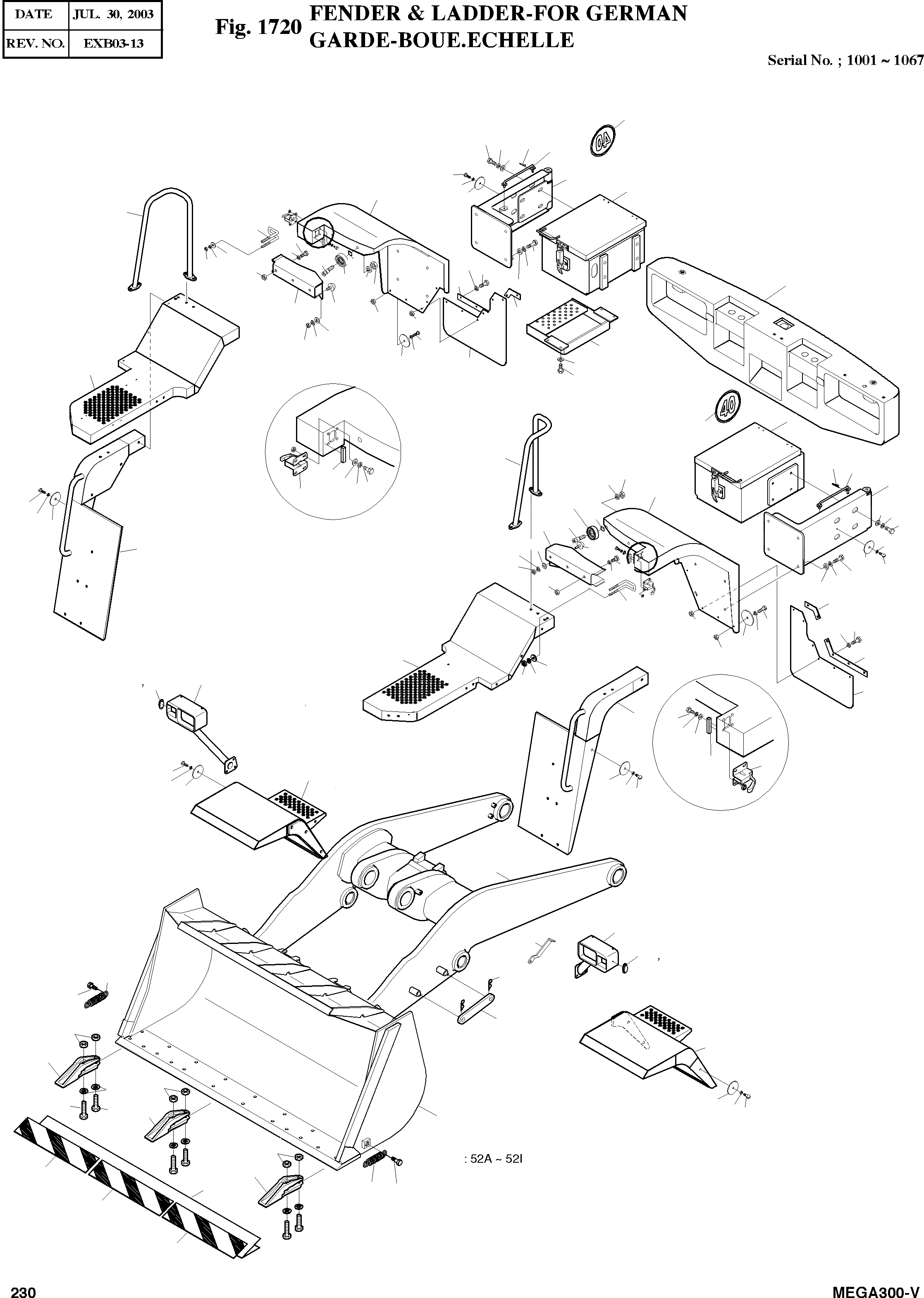 | DATE | JUL. 30, 2003 |
|---|---|
| REV. NO. | EXB03-13 |

Fig. 1720 FENDER & LADDER-FOR GERMAN
GARDE-BOUE.ECHELLE

Serial No. ; 1001 ~ 1067

40

40

: 52A ~ 52I

230

MEGA300-V