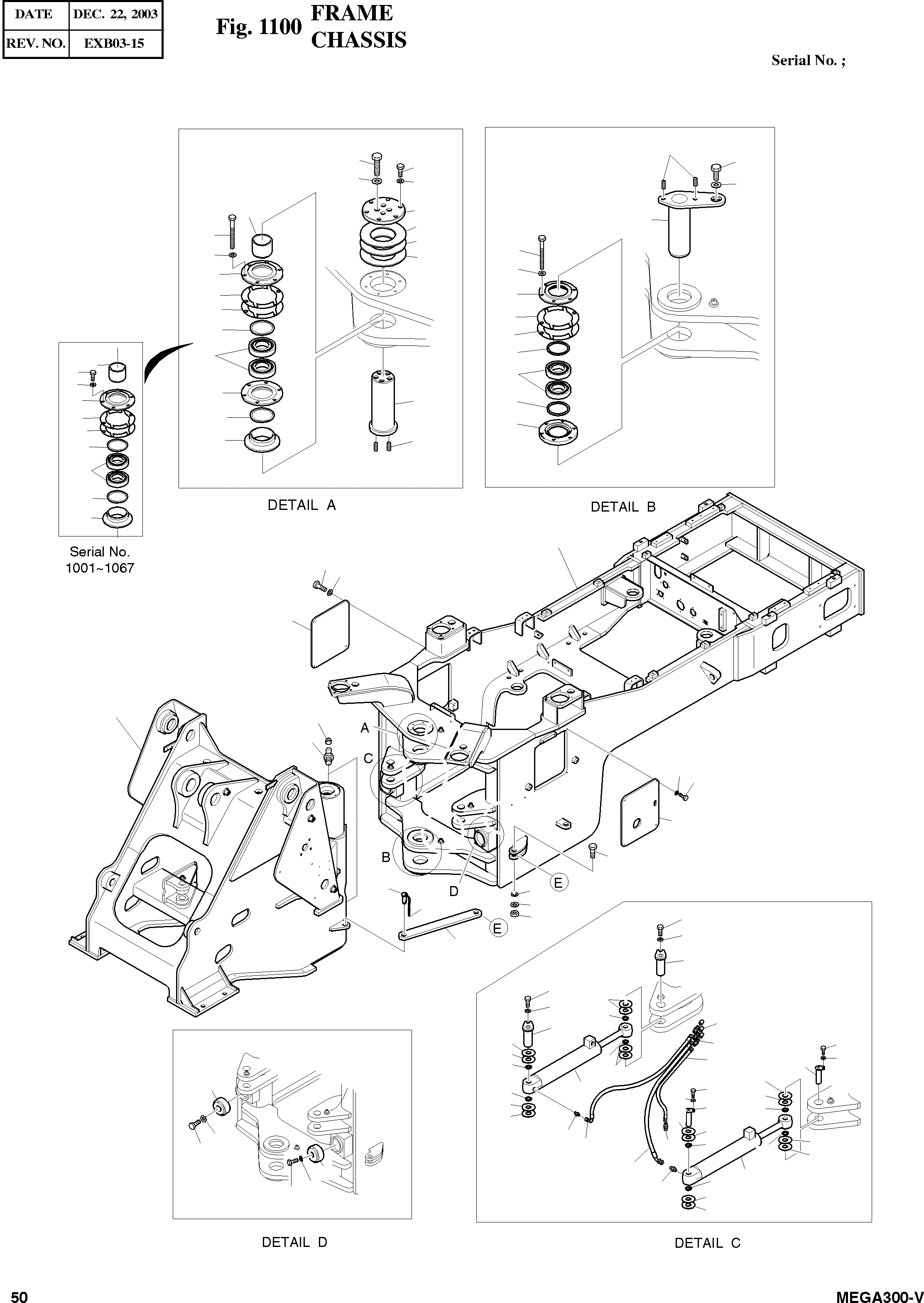 | DATE | DEC. 22, 2003 |
|---|---|
| REV. NO. | EXB03-15 |

Fig. 1100 FRAME CHASSIS

Serial No. ;

DETAIL A

DETAIL B

Serial No. 1001~1067

A

C

B

D

E

E

DETAIL D

DETAIL C

50

MEGA300-V