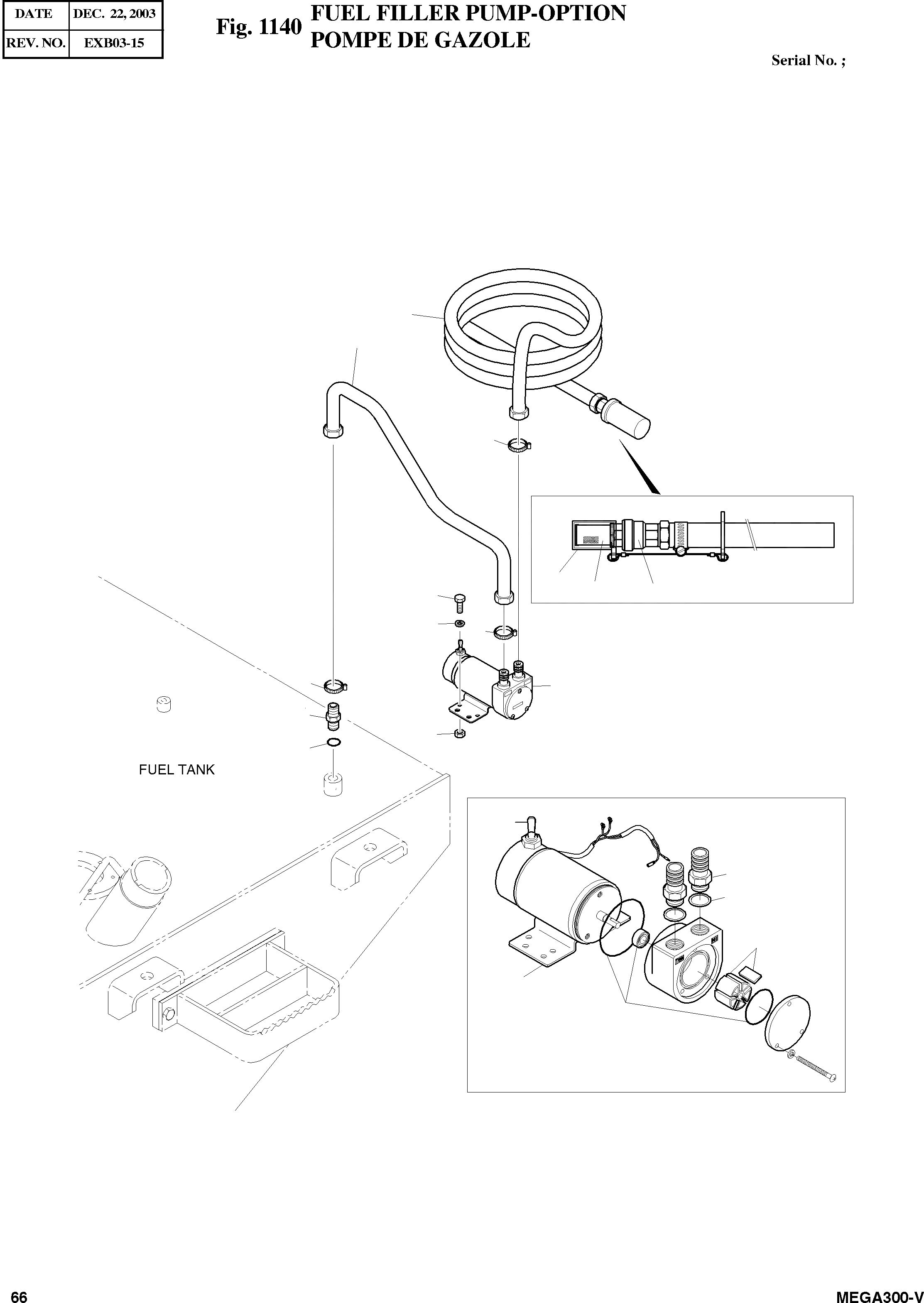 | DATE | DEC. 22, 2003 |
|---|---|
| REV. NO. | EXB03-15 |

Fig. 1140 FUEL FILLER PUMP-OPTION
POMPE DE GAZOLE

Serial No. ;

FUEL TANK

66

MEGA300-V