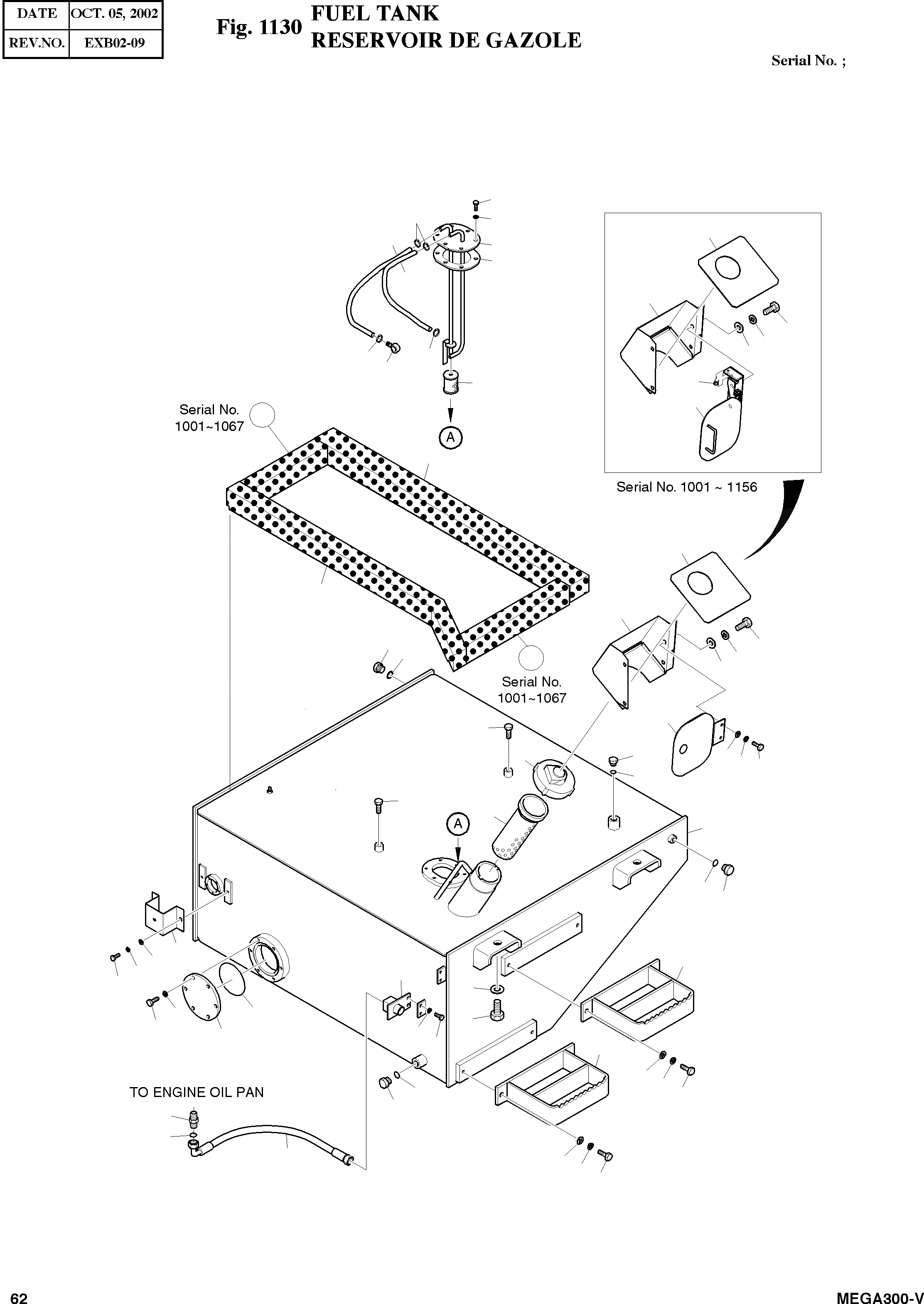 | DATE | OCT. 05, 2002 |
|---|---|
| REV.NO. | EXB02-09 |

Fig. 1130 FUEL TANK
RESERVOIR DE GAZOLE

Serial No. ;

Serial No. 1001~1067

A

Serial No. 1001 ~ 1156

Serial No. 1001~1067

A

TO ENGINE OIL PAN

62

MEGA300-V