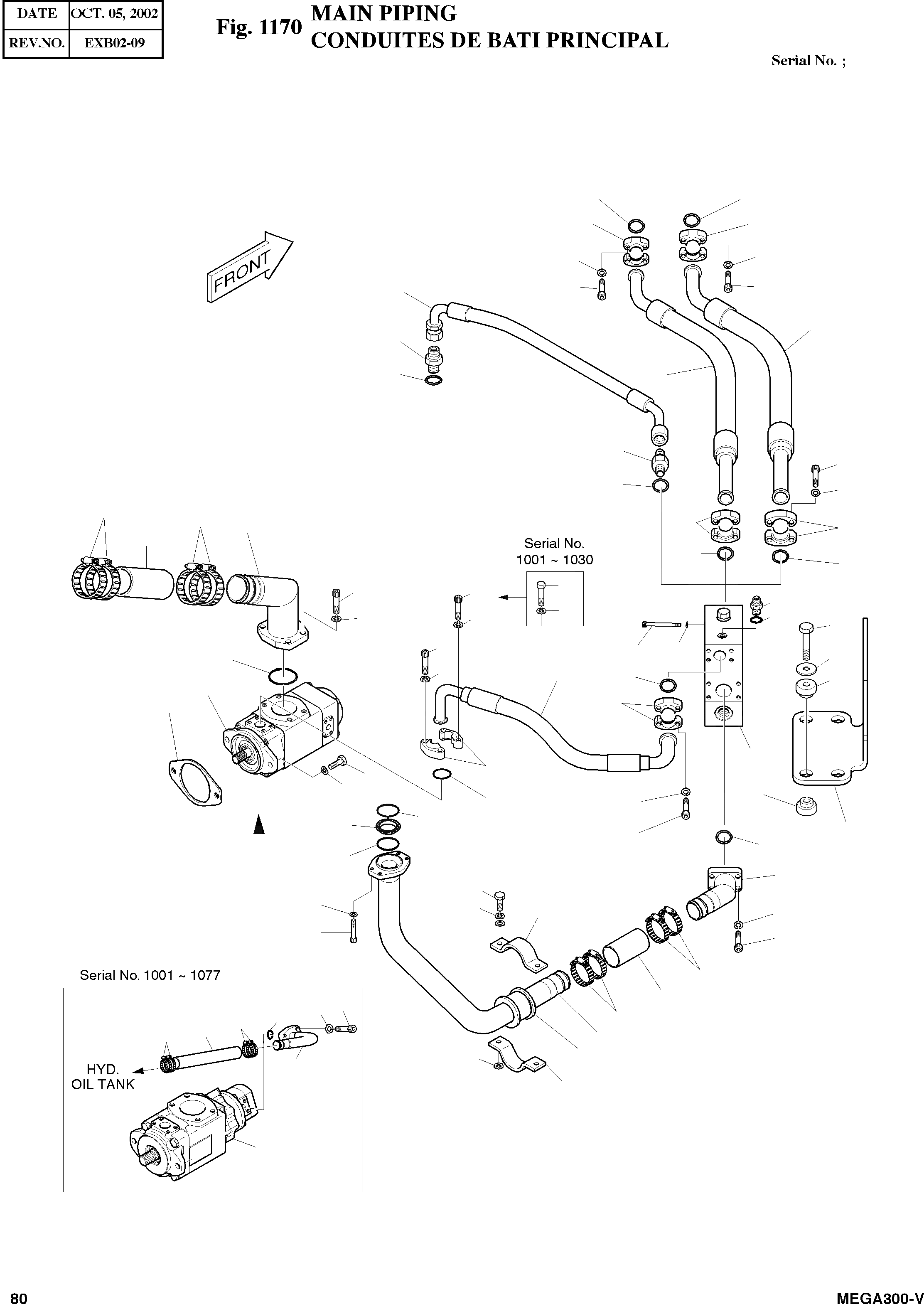 | DATE | OCT. 05, 2002 |
|---|---|
| REV.NO. | EXB02-09 |

Fig. 1170 MAIN PIPING
CONDUITES DE BATI PRINCIPAL

Serial No. ;

FRONT

Serial No.
1001 ~ 1030

Serial No. 1001 ~ 1077

HYD.
OIL TANK

80

MEGA300-V