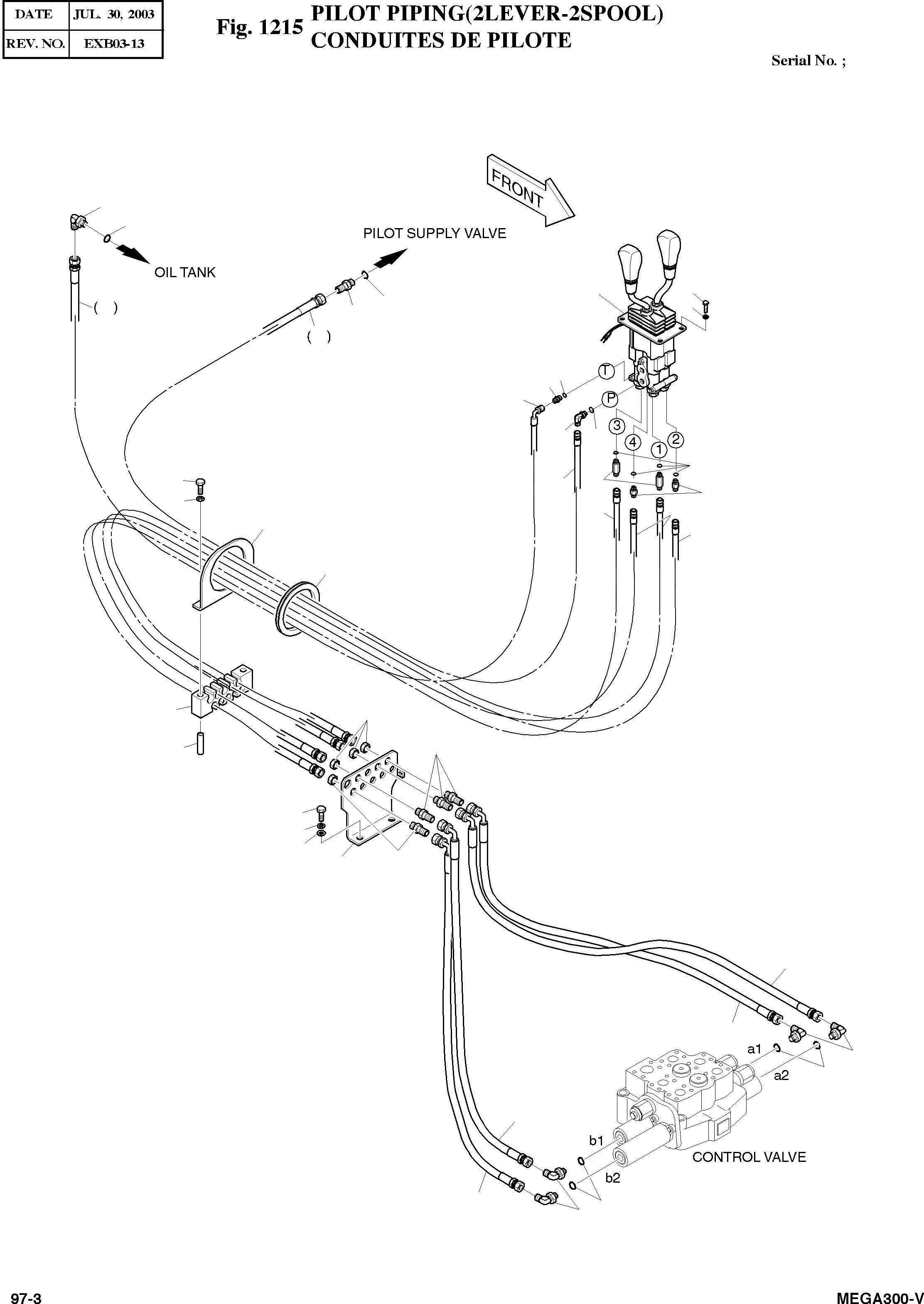 | DATE | JUL. 30, 2003 |
|---|---|
| REV. NO. | EXB03-13 |

Fig. 1215 PILOT PIPING(2LEVER-2SPOOL)
CONDUITES DE PILOTE

Serial No. ;

FRONT

PILOT SUPPLY VALVE

OIL TANK

( )

( )

T

P

3

4

1

2

a1

a2

b1

b2

CONTROL VALVE

97-3

MEGA300-V