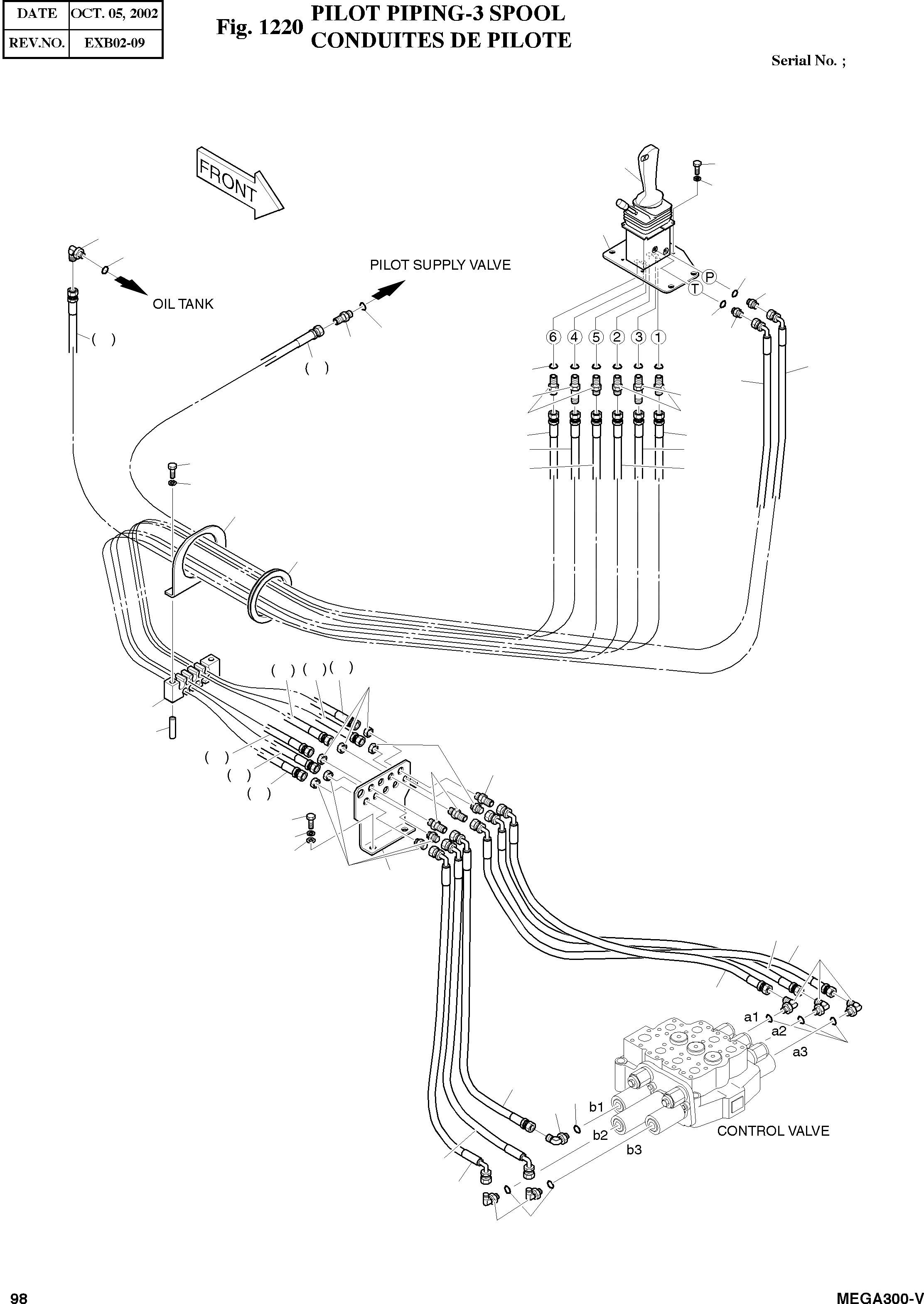 | DATE | OCT. 05, 2002 |
|---|---|
| REV.NO. | EXB02-09 |

Fig. 1220 PILOT PIPING-3 SPOOL
CONDUITES DE PILOTE

Serial No. ;

FRONT

PILOT SUPPLY VALVE

OIL TANK

( )

( )

P

T

6 4 5 2 3 1

( ) ( ) ( )

( )

( )

( )

a1

a2

a3

b1

b2

b3

CONTROL VALVE

98

MEGA300-V