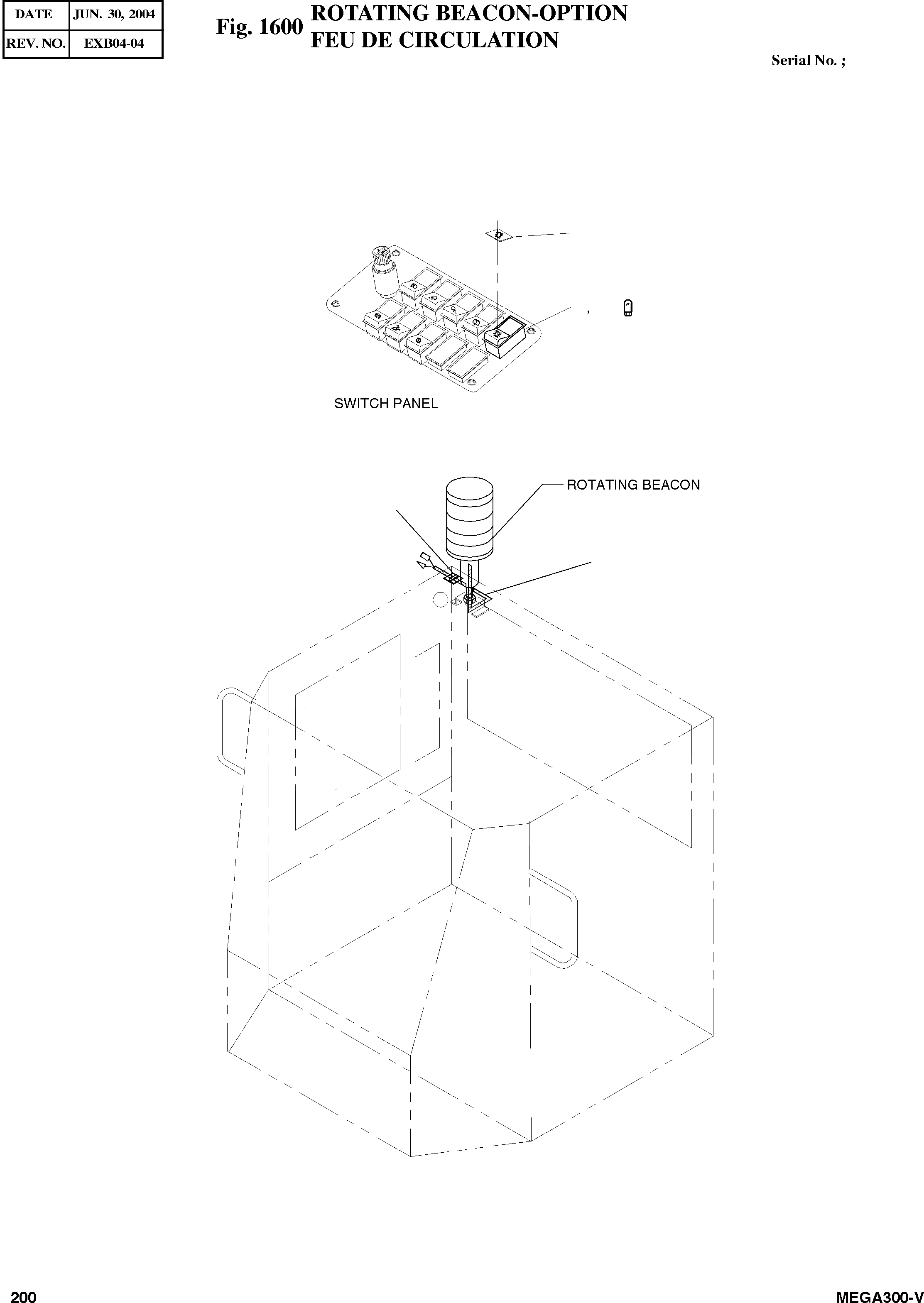 | DATE | JUN. 30, 2004 |
|---|---|
| REV. NO. | EXB04-04 |

Fig. 1600 ROTATING BEACON-OPTION
FEU DE CIRCULATION

Serial No. ;

,

SWITCH PANEL

ROTATING BEACON

200

MEGA300-V