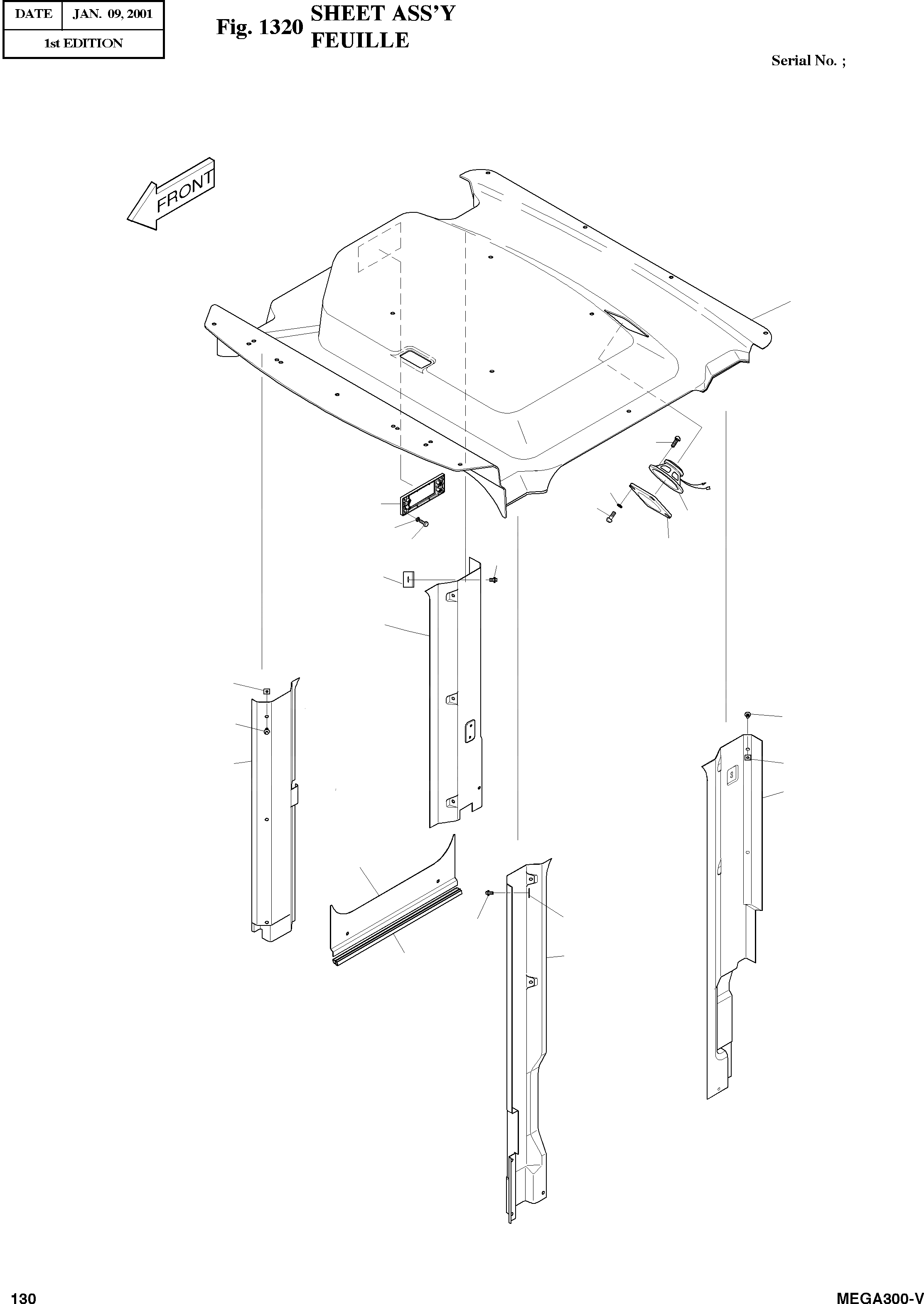 | DATE | JAN. 09, 2001 |
|---|---|
| 1st EDITION | |

Fig. 1320 SHEET ASS'Y
FEUILLE

Serial No. ;

FRONT

130

MEGA300-V