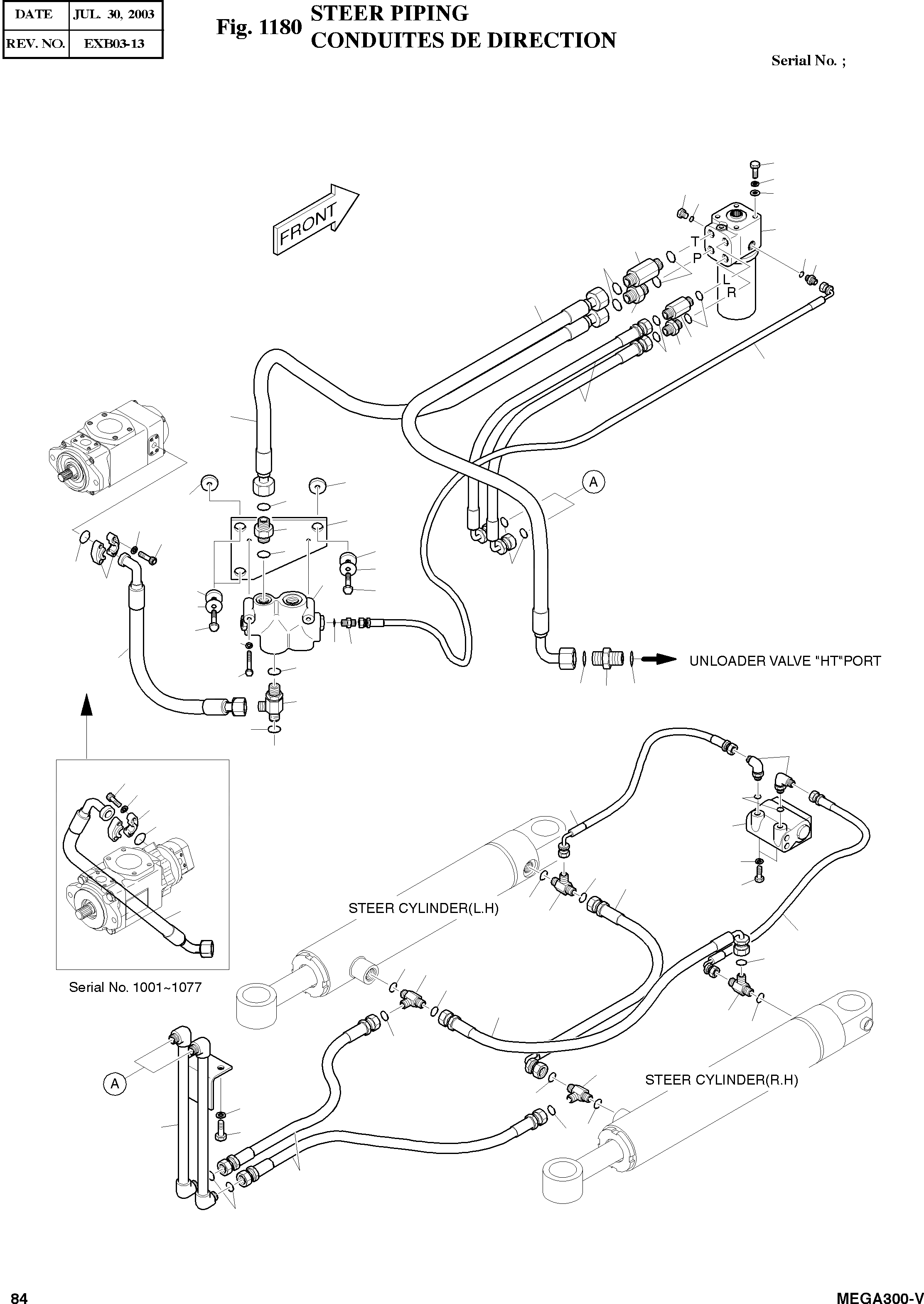 | DATE | JUL. 30, 2003 |
|---|---|
| REV. NO. | EXB03-13 |

Fig. 1180 STEER PIPING
CONDUITES DE DIRECTION

Serial No. ;

FRONT

T
P
L
R

A

UNLOADER VALVE "HT"PORT

STEER CYLINDER(L.H)

Serial No. 1001~1077

A

STEER CYLINDER(R.H)

84

MEGA300-V