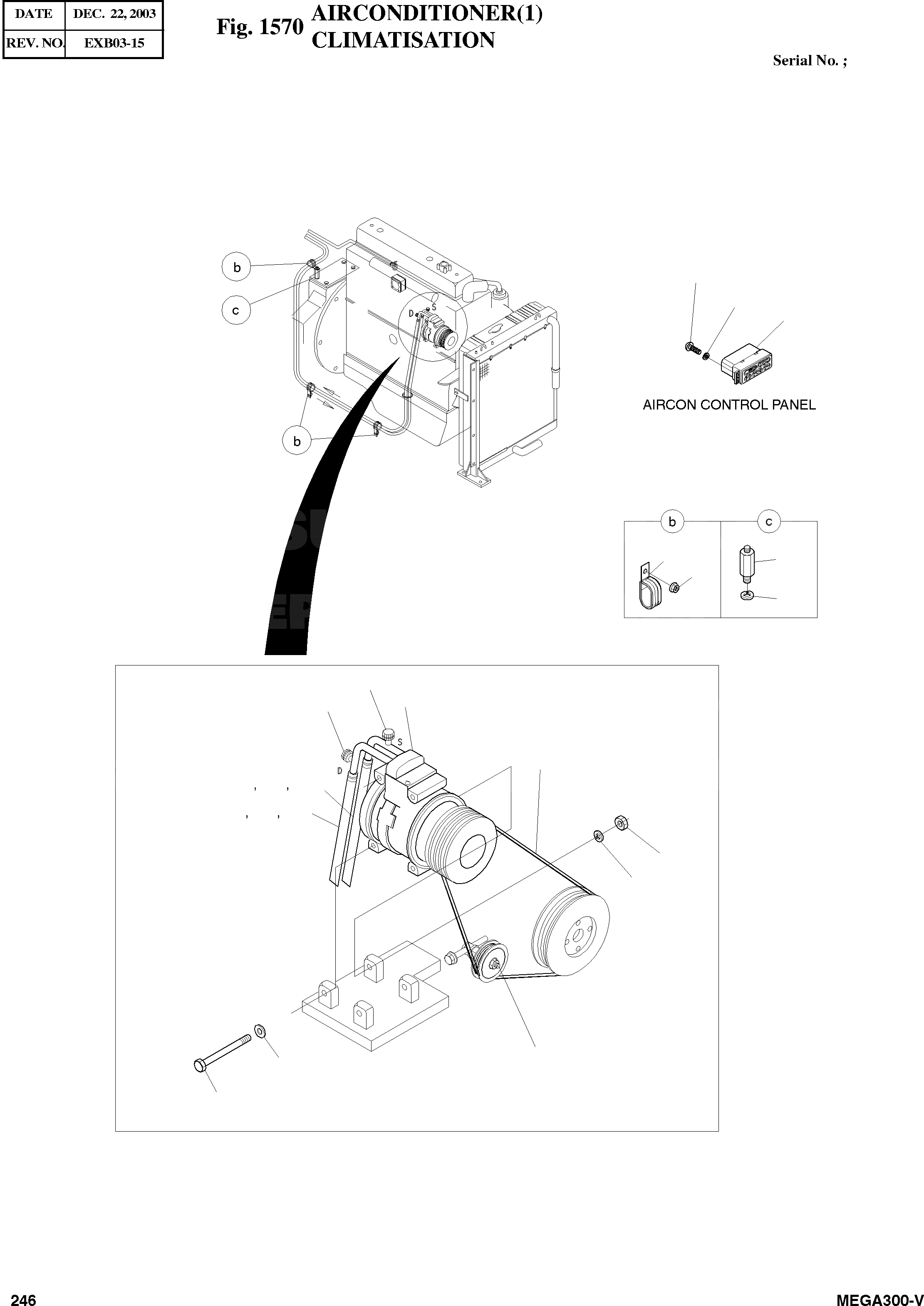 | DATE | DEC. 22, 2003 |
|---|---|
| REV. NO. | EXB03-15 |

Fig. 1570 AIRCONDITIONER(1) CLIMATISATION

Serial No. ;

b

c

D S

b

AIRCON CONTROL PANEL

b

c

S

D

, ,

, ,

246

MEGA300-V