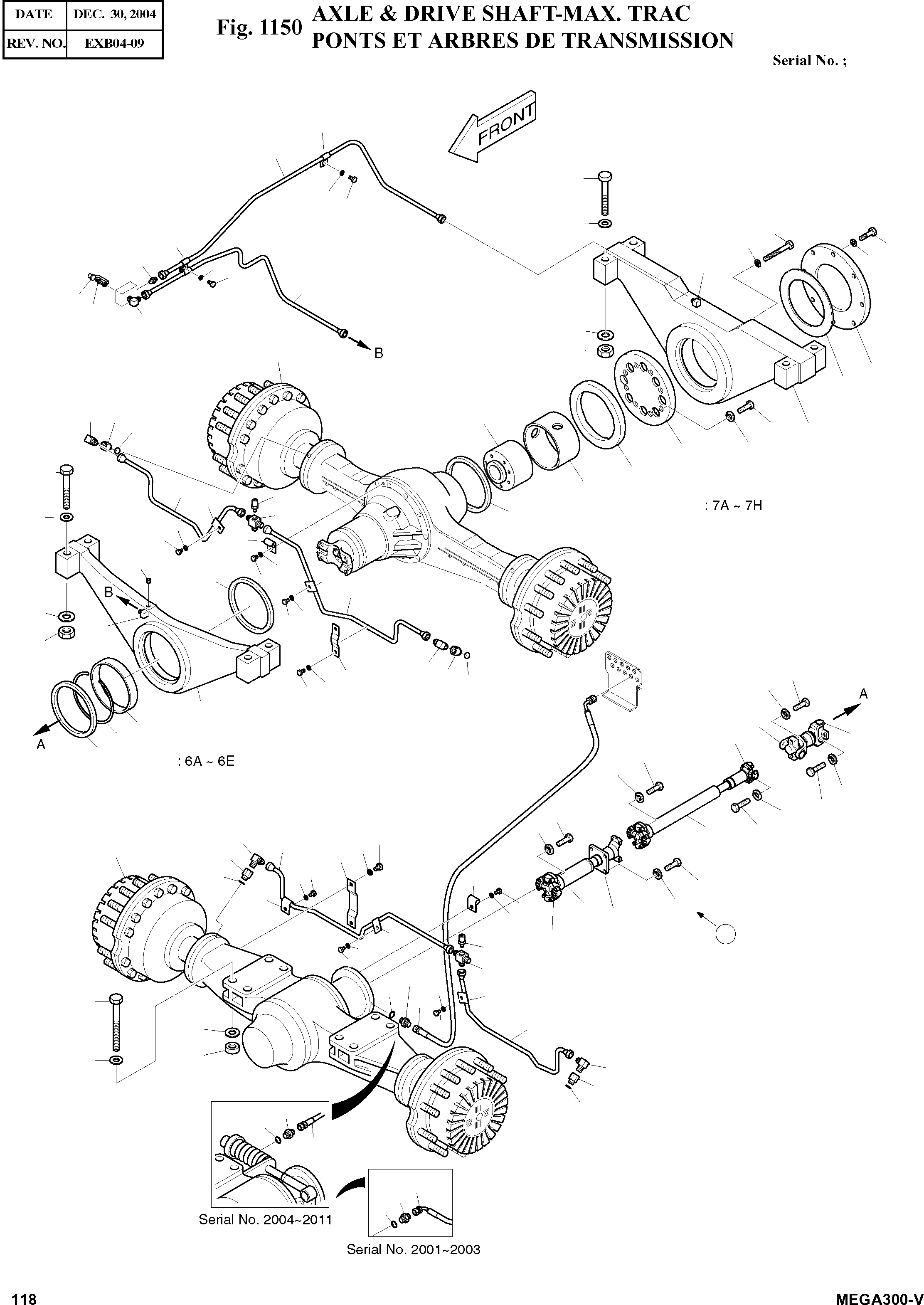 | DATE | DEC. 30, 2004 |
|---|---|
| REV. NO. | EXB04-09 |

Fig. 1150 AXLE & DRIVE SHAFT-MAX. TRAC
PONTS ET ARBRES DE TRANSMISSION

Serial No. ;

FRONT

B

: 7A ~ 7H

B

A

A

: 6A ~ 6E

Serial No. 2004~2011

Serial No. 2001~2003

118

MEGA300-V