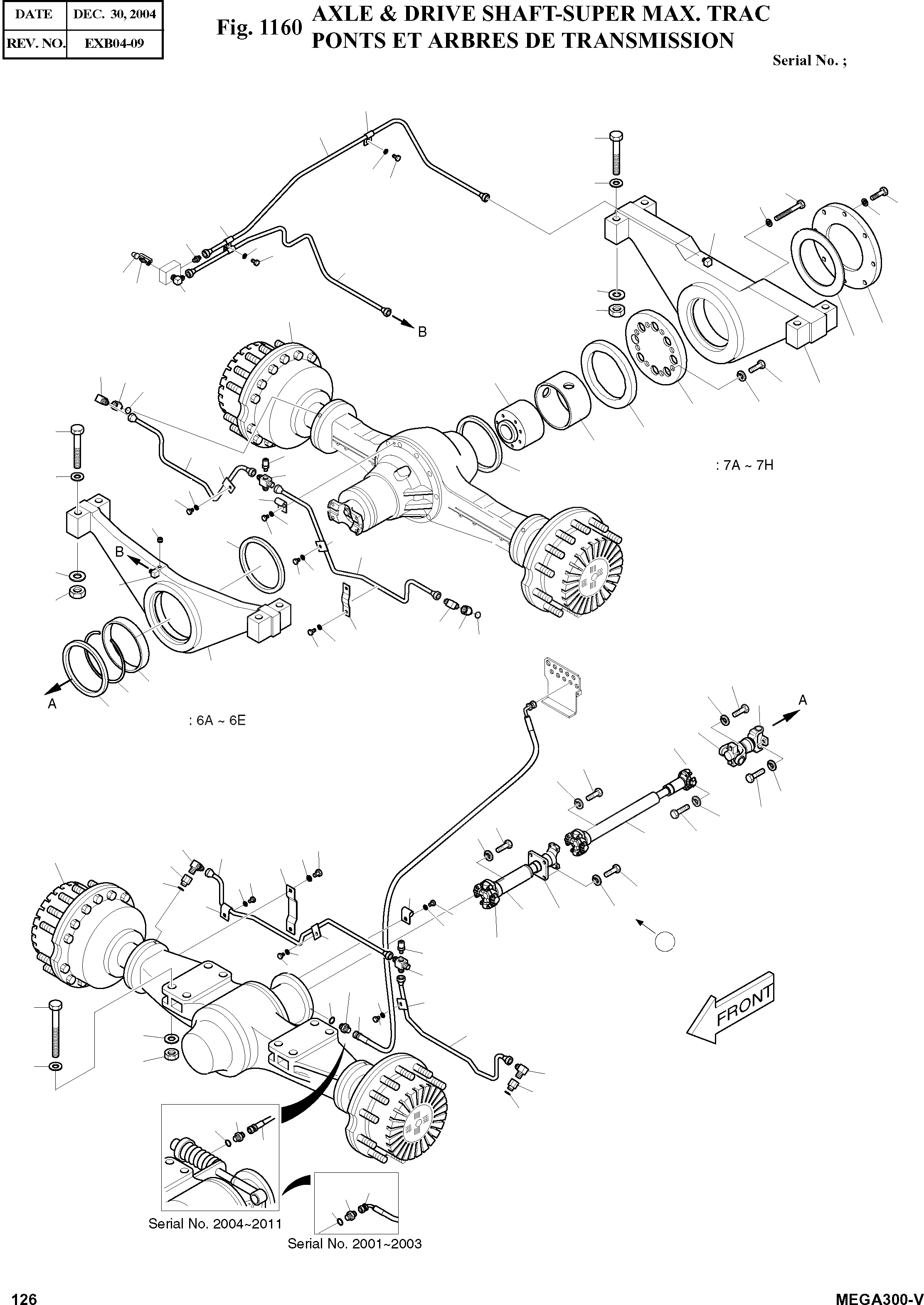 | DATE | DEC. 30, 2004 |
|---|---|
| REV. NO. | EXB04-09 |

Fig. 1160 AXLE & DRIVE SHAFT-SUPER MAX. TRAC
PONTS ET ARBRES DE TRANSMISSION

Serial No. ;

B

: 7A ~ 7H

B

A

: 6A ~ 6E

A

FRONT

Serial No. 2004~2011

Serial No. 2001~2003

126

MEGA300-V