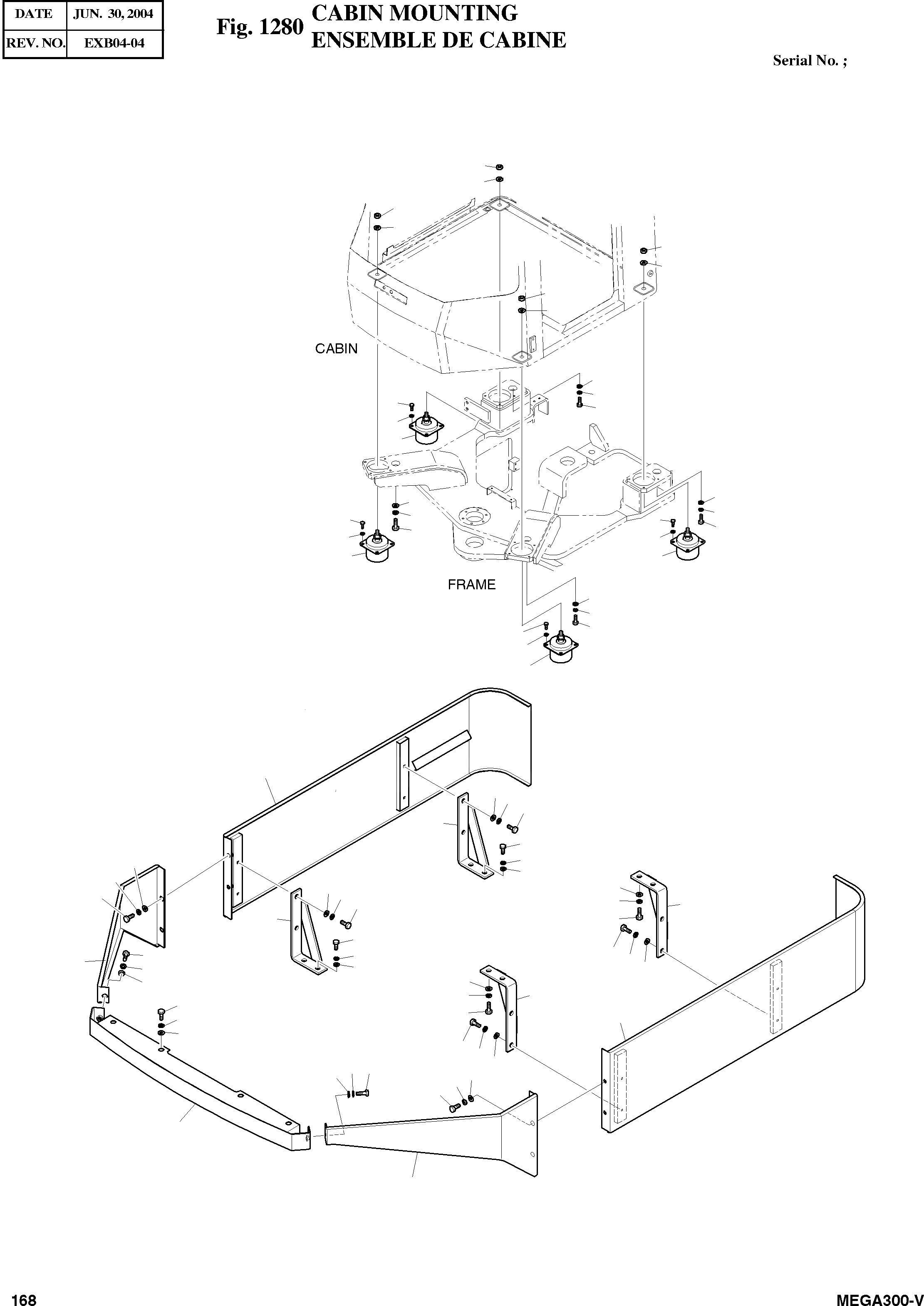 | DATE | JUN. 30, 2004 |
|---|---|
| REV. NO. | EXB04-04 |

Fig. 1280 CABIN MOUNTING
ENSEMBLE DE CABINE

Serial No. ;

CABIN

FRAME

168

MEGA300-V