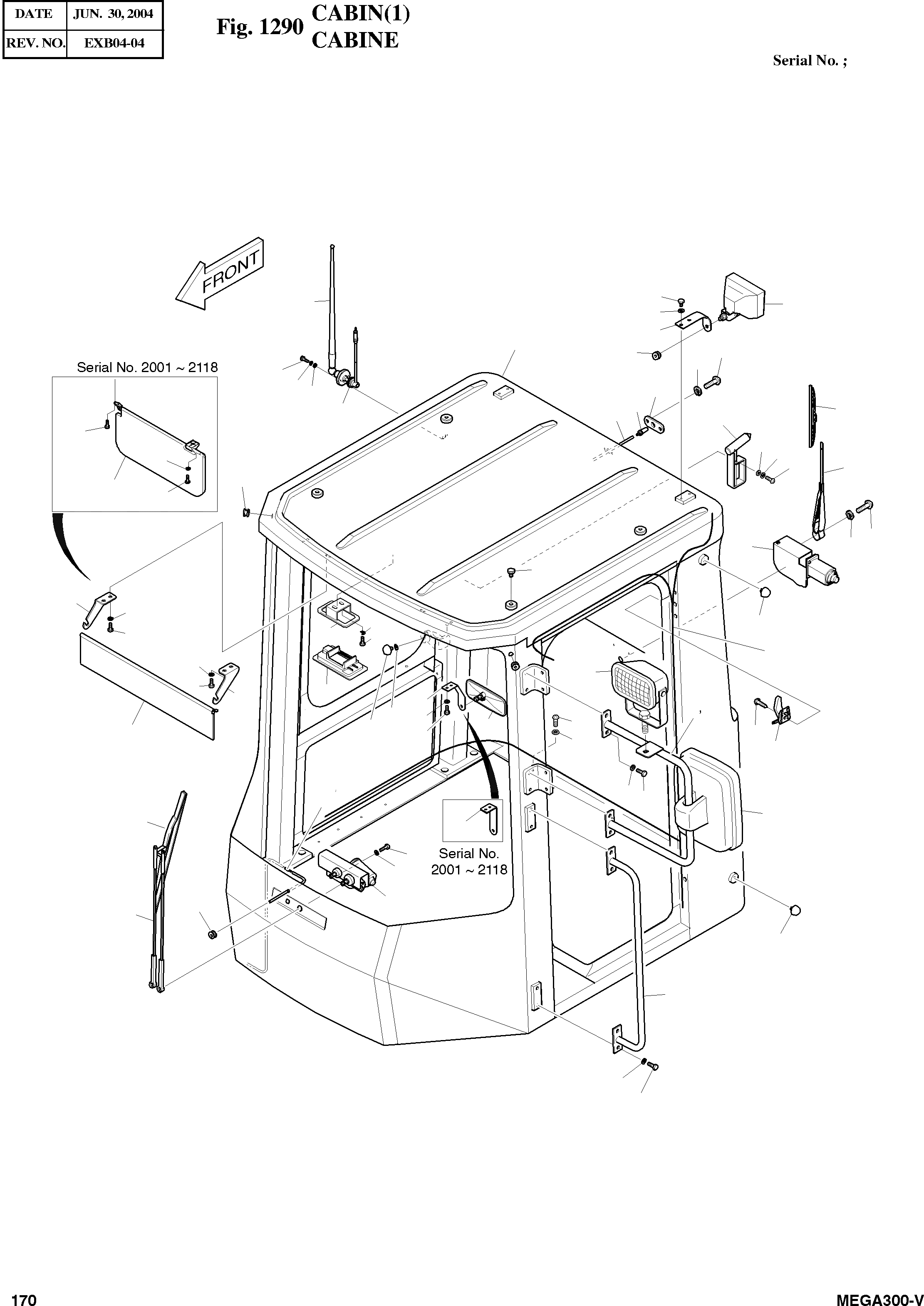 | DATE | JUN. 30, 2004 |
|---|---|
| REV. NO. | EXB04-04 |

Fig. 1290 CABIN(1)
CABINE

Serial No. ;

FRONT

Serial No. 2001 ~ 2118

Serial No.
2001 ~ 2118

170

MEGA300-V