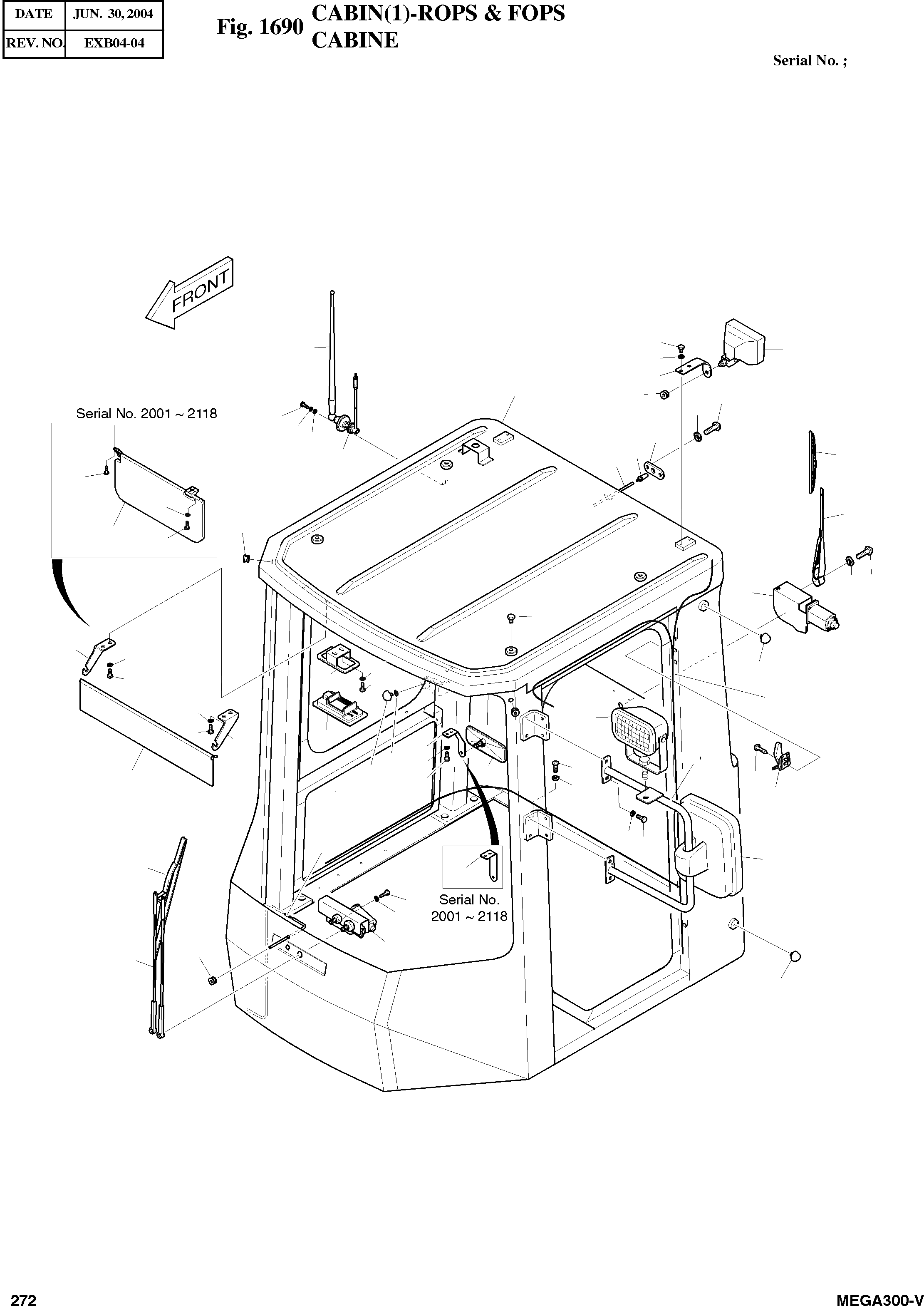 | DATE | JUN. 30, 2004 |
|---|---|
| REV. NO. | EXB04-04 |

Fig. 1690 CABIN(1)-ROPS & FOPS
CABINE

Serial No. ;

FRONT

Serial No. 2001 ~ 2118

Serial No.
2001 ~ 2118

272

MEGA300-V