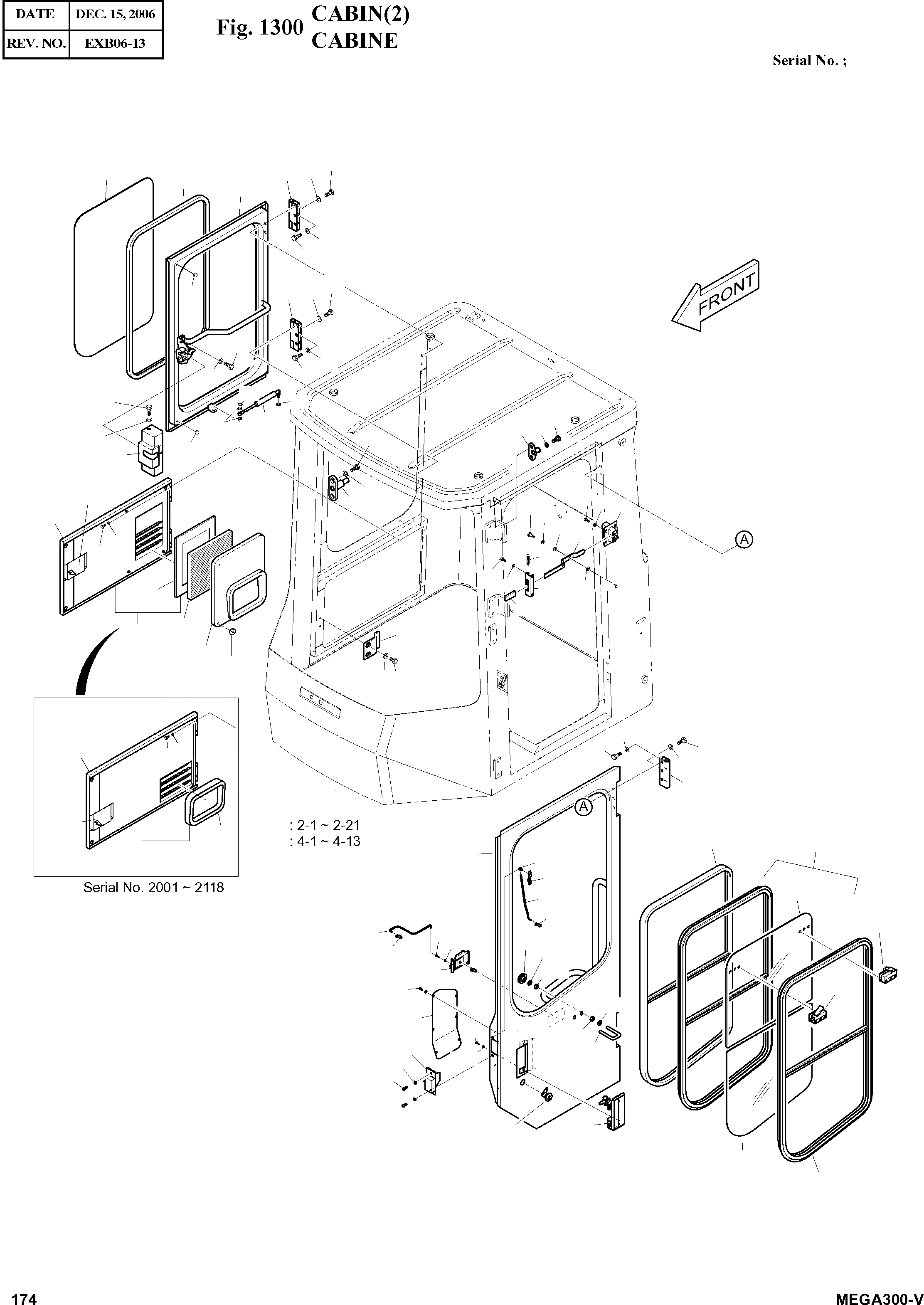 | DATE | DEC. 15, 2006 |
|---|---|
| REV. NO. | EXB06-13 |

Fig. 1300 CABIN(2) CABINE

Serial No. ;

FRONT

A

A

: 2-1 ~ 2-21
: 4-1 ~ 4-13

Serial No. 2001 ~ 2118

174

MEGA300-V