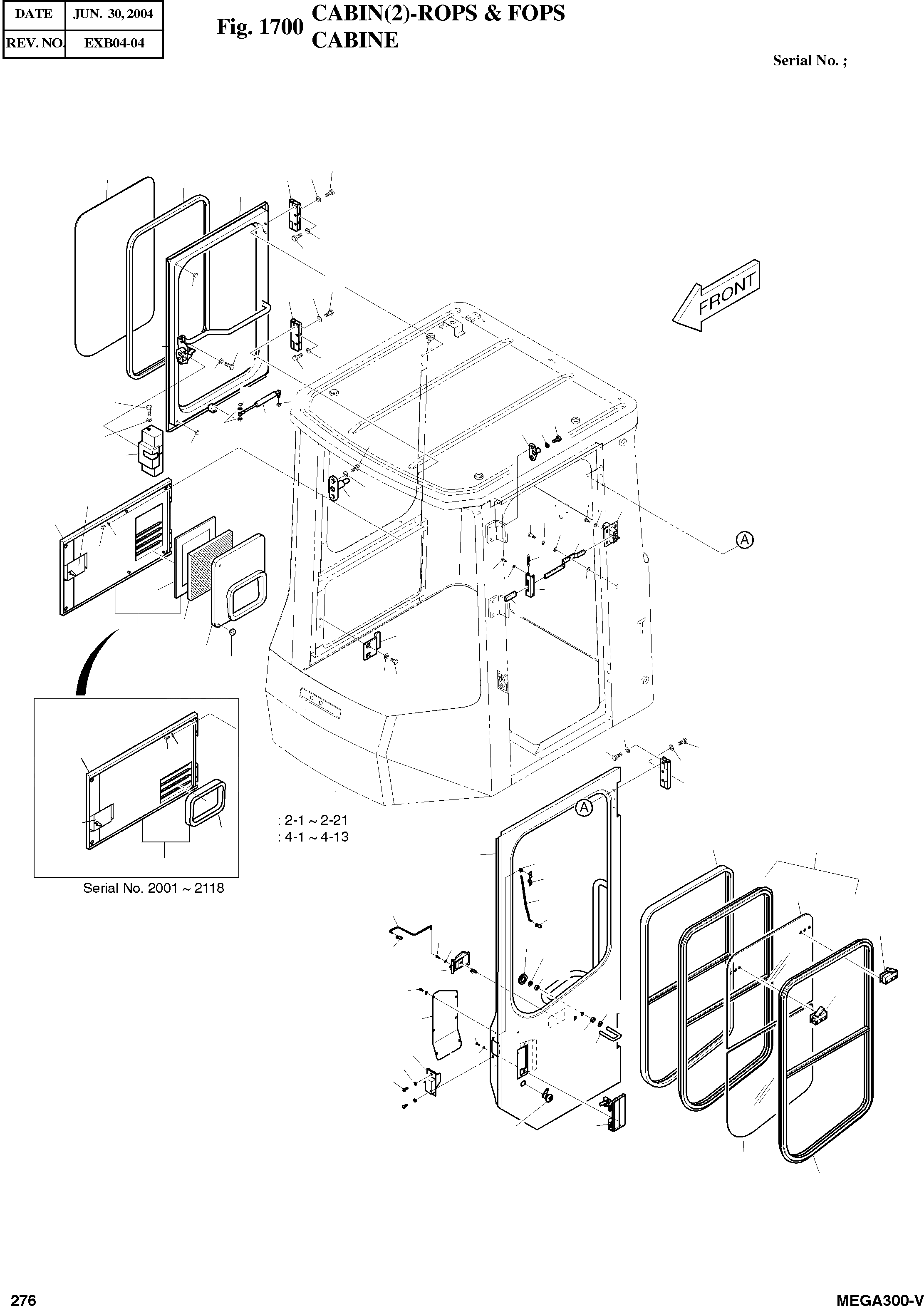 | DATE | JUN. 30, 2004 |
|---|---|
| REV. NO. | EXB04-04 |

Fig. 1700 CABIN(2)-ROPS & FOPS CABINE

Serial No. ;

FRONT

A

A

: 2-1 ~ 2-21
: 4-1 ~ 4-13

Serial No. 2001 ~ 2118

276

MEGA300-V