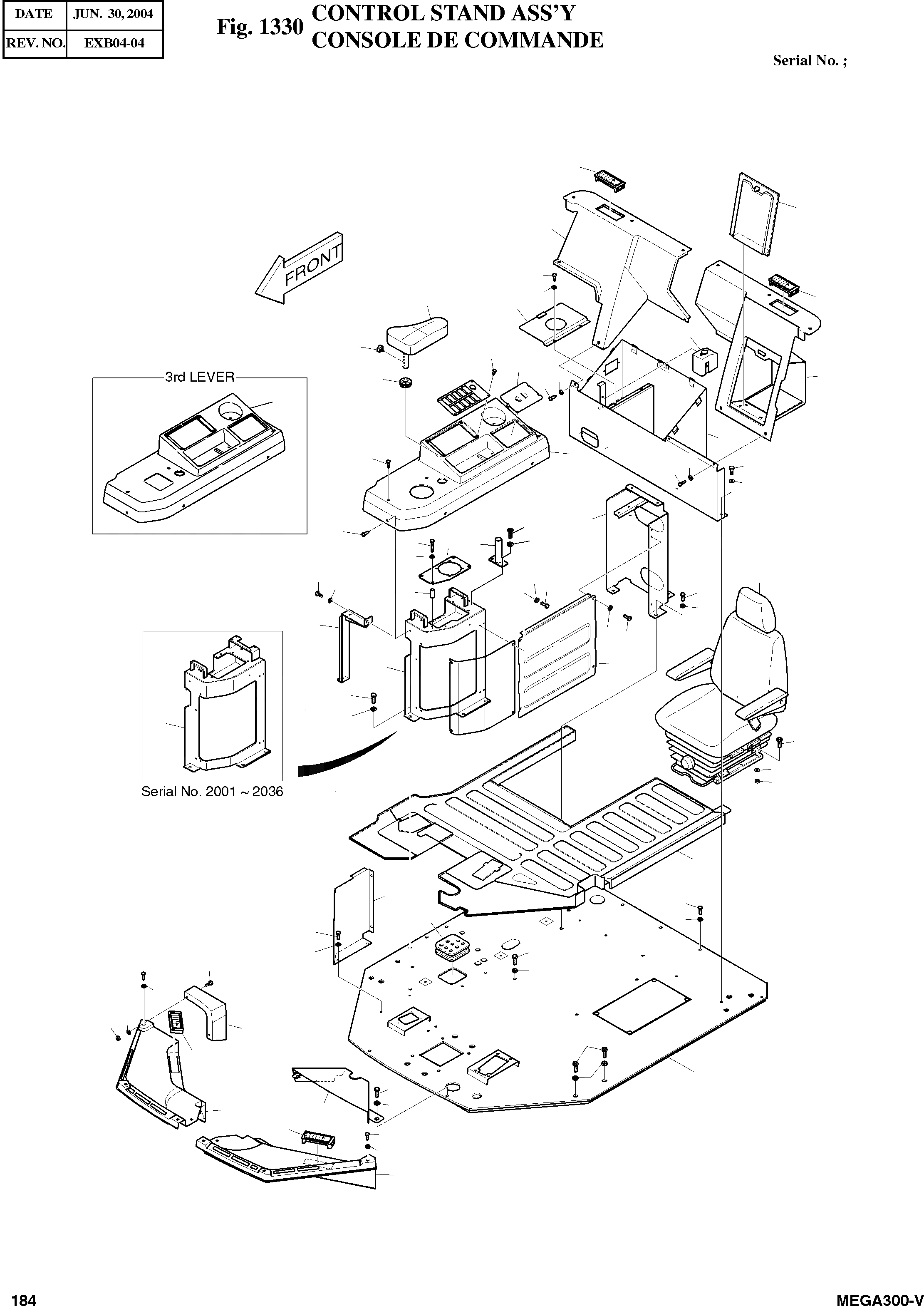 | DATE | JUN. 30, 2004 |
|---|---|
| REV. NO. | EXB04-04 |

Fig. 1330 CONTROL STAND ASS'Y
CONSOLE DE COMMANDE

Serial No. ;

FRONT

3rd LEVER

Serial No. 2001 ~ 2036

184

MEGA300-V