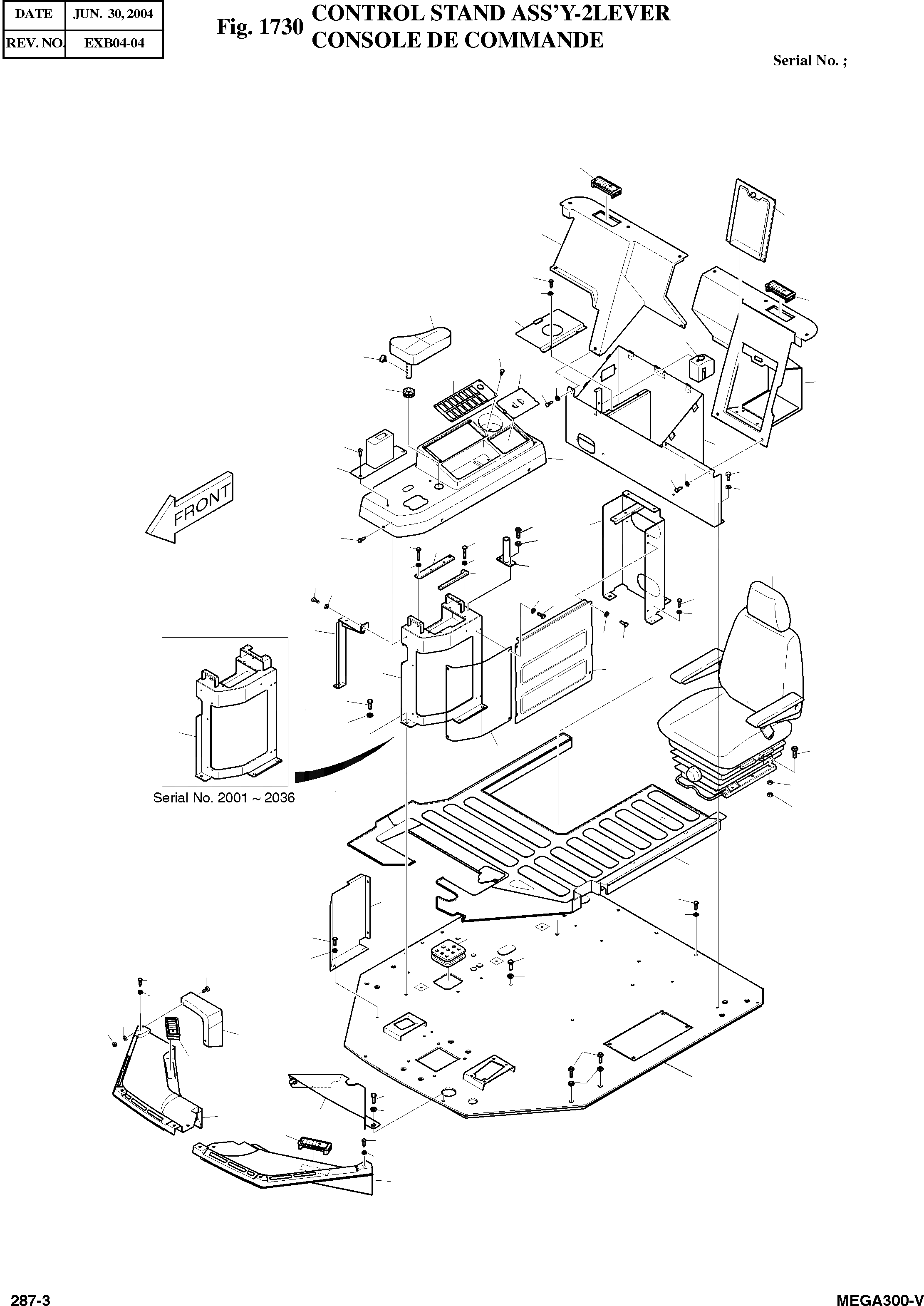 | DATE | JUN. 30, 2004 |
|---|---|
| REV. NO. | EXB04-04 |

Fig. 1730 CONTROL STAND ASS'Y-2LEVER
CONSOLE DE COMMANDE

Serial No. ;

FRONT

Serial No. 2001 ~ 2036

287-3

MEGA300-V