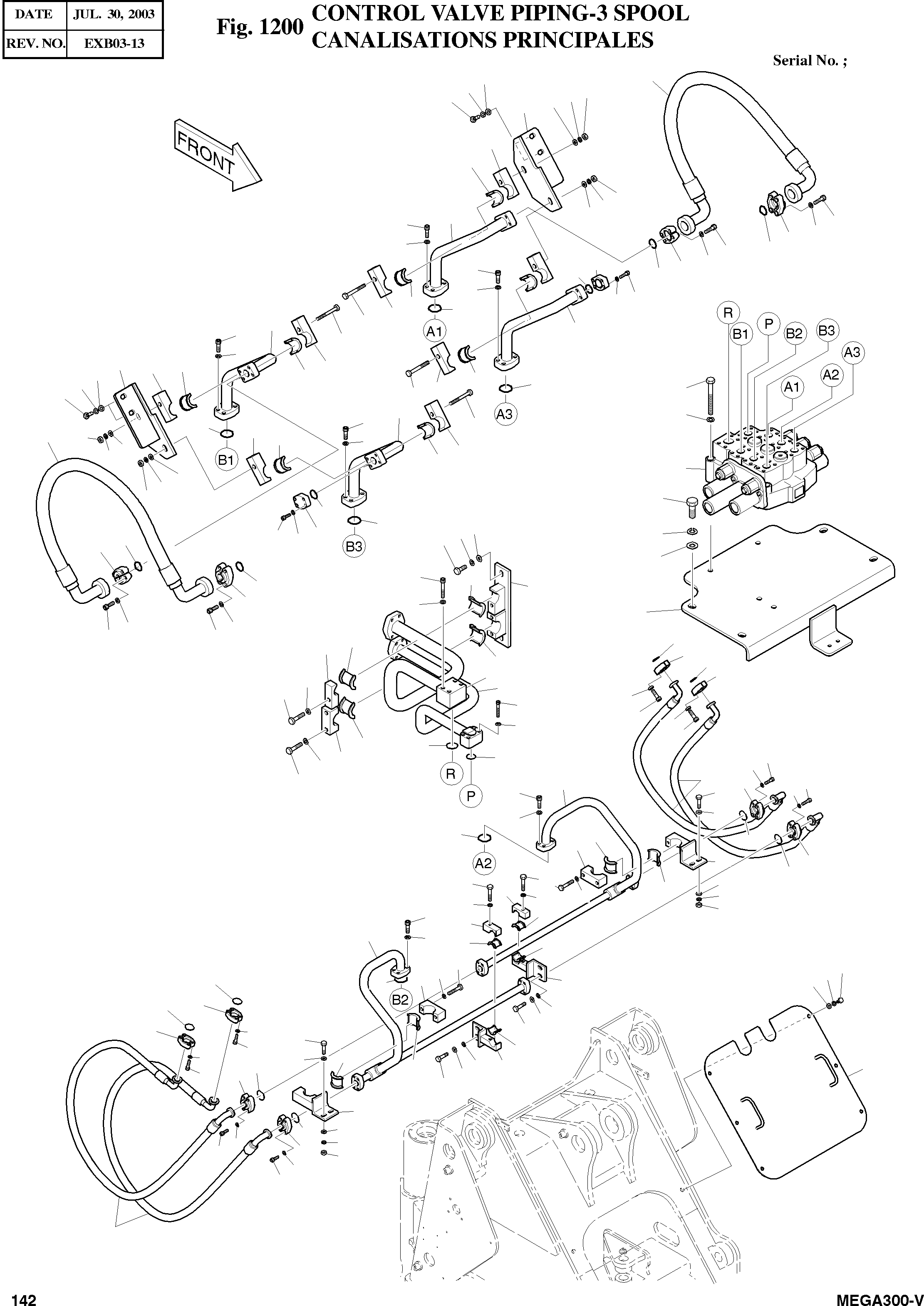 | DATE | JUL. 30, 2003 |
|---|---|
| REV. NO. | EXB03-13 |

Fig. 1200 CONTROL VALVE PIPING-3 SPOOL
CANALISATIONS PRINCIPALES

Serial No. ;

FRONT

A1
A3
B1
B3
R
B1
P
B2
B3
A3
A2
A1
R
P
A2
B2

142

MEGA300-V