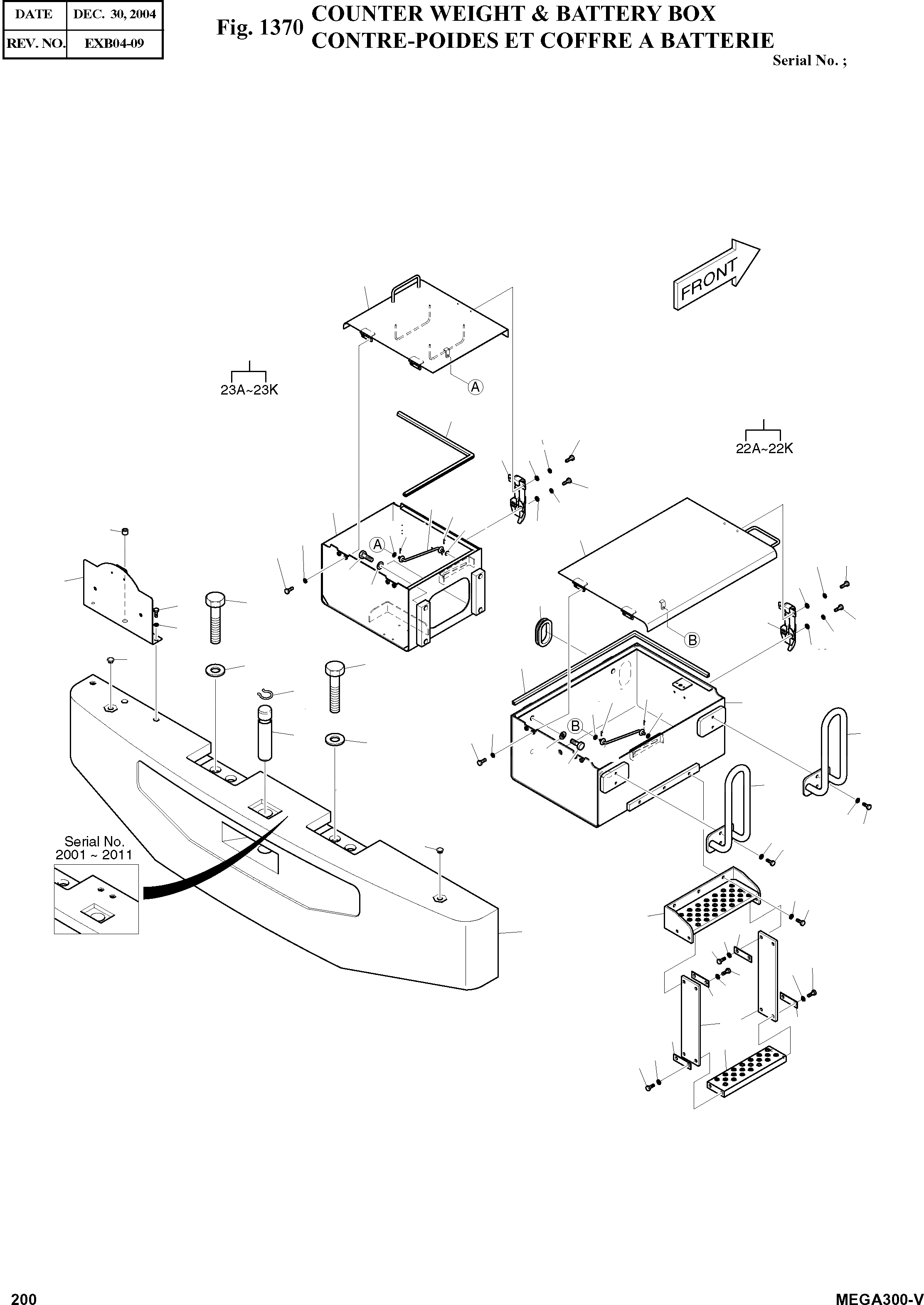 | DATE | DEC. 30, 2004 |
|---|---|
| REV. NO. | EXB04-09 |

Fig. 1370 COUNTER WEIGHT & BATTERY BOX
CONTRE-POIDES ET COFFRE A BATTERIE

Serial No. ;

FRONT

23A~23K

A

22A~22K

A

B

B

Serial No.
2001 ~ 2011

200

MEGA300-V