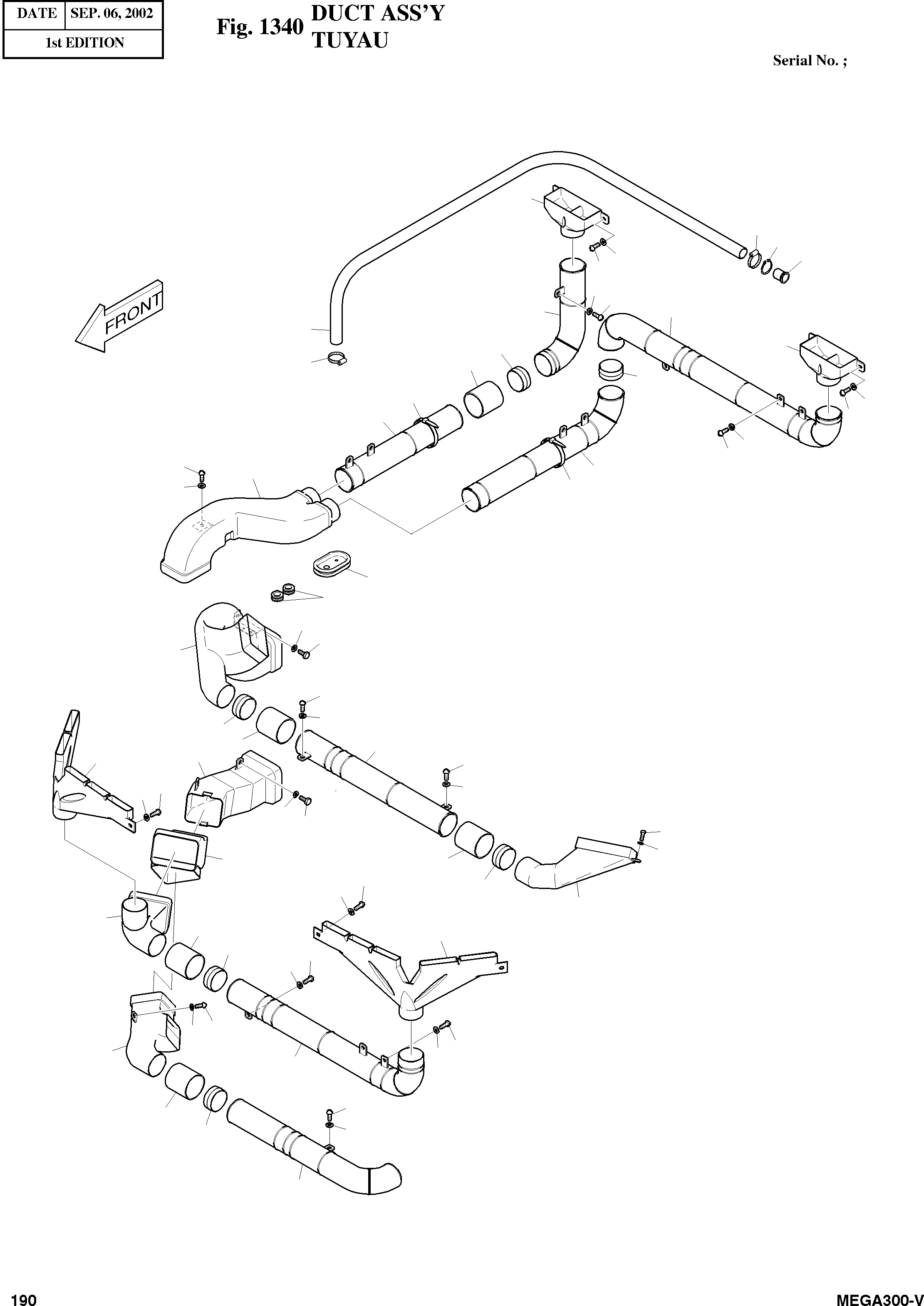 | DATE | SEP. 06, 2002 |
|---|---|
| 1st EDITION | |

Fig. 1340 DUCT ASS'Y
TUYAU

Serial No. ;

FRONT

190

MEGA300-V