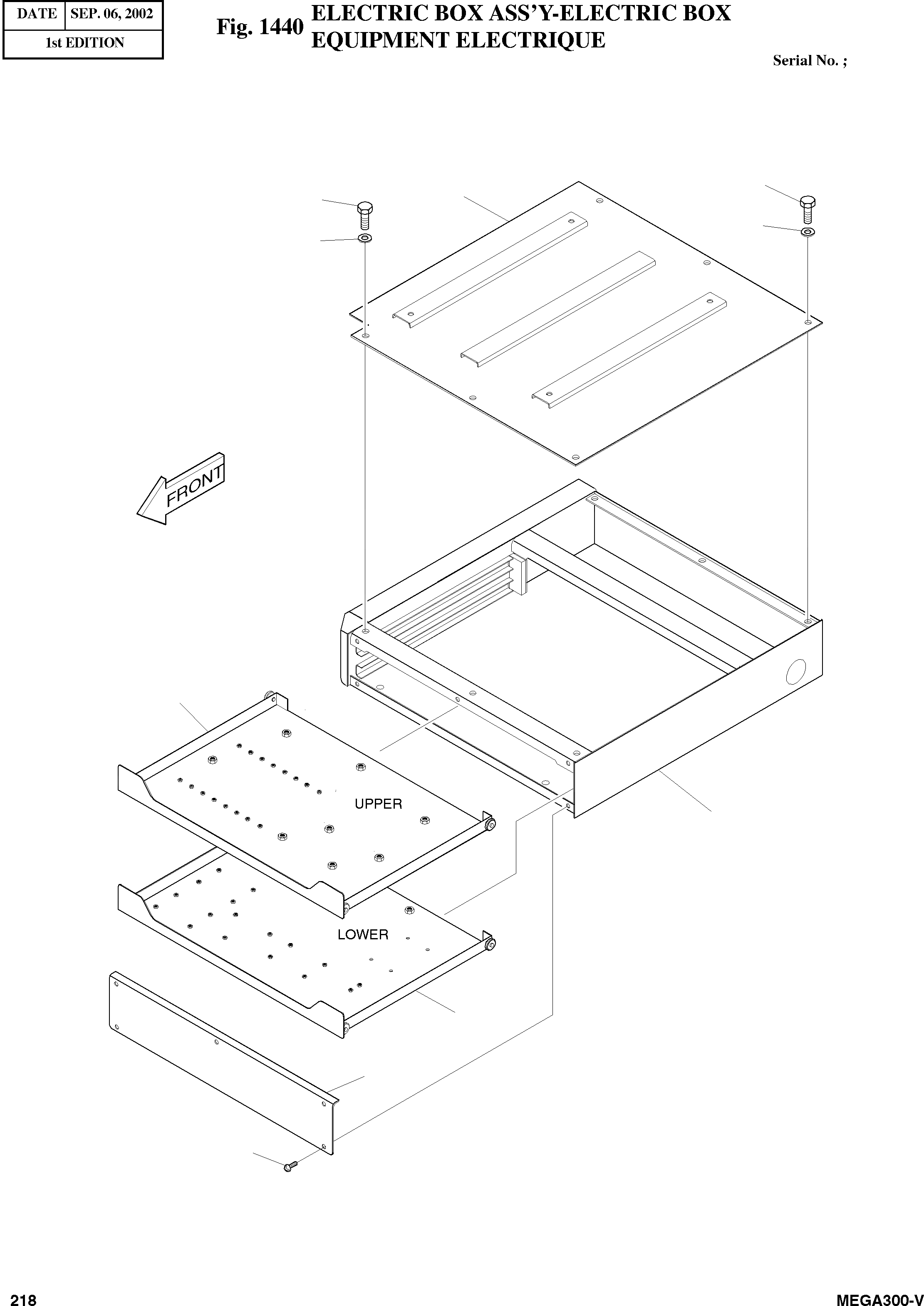 | DATE | SEP. 06, 2002 |
|---|---|
| 1st EDITION | |

Fig. 1440 ELECTRIC BOX ASS'Y-ELECTRIC BOX
EQUIPMENT ELECTRIQUE

Serial No. ;

FRONT

UPPER

LOWER

218

MEGA300-V