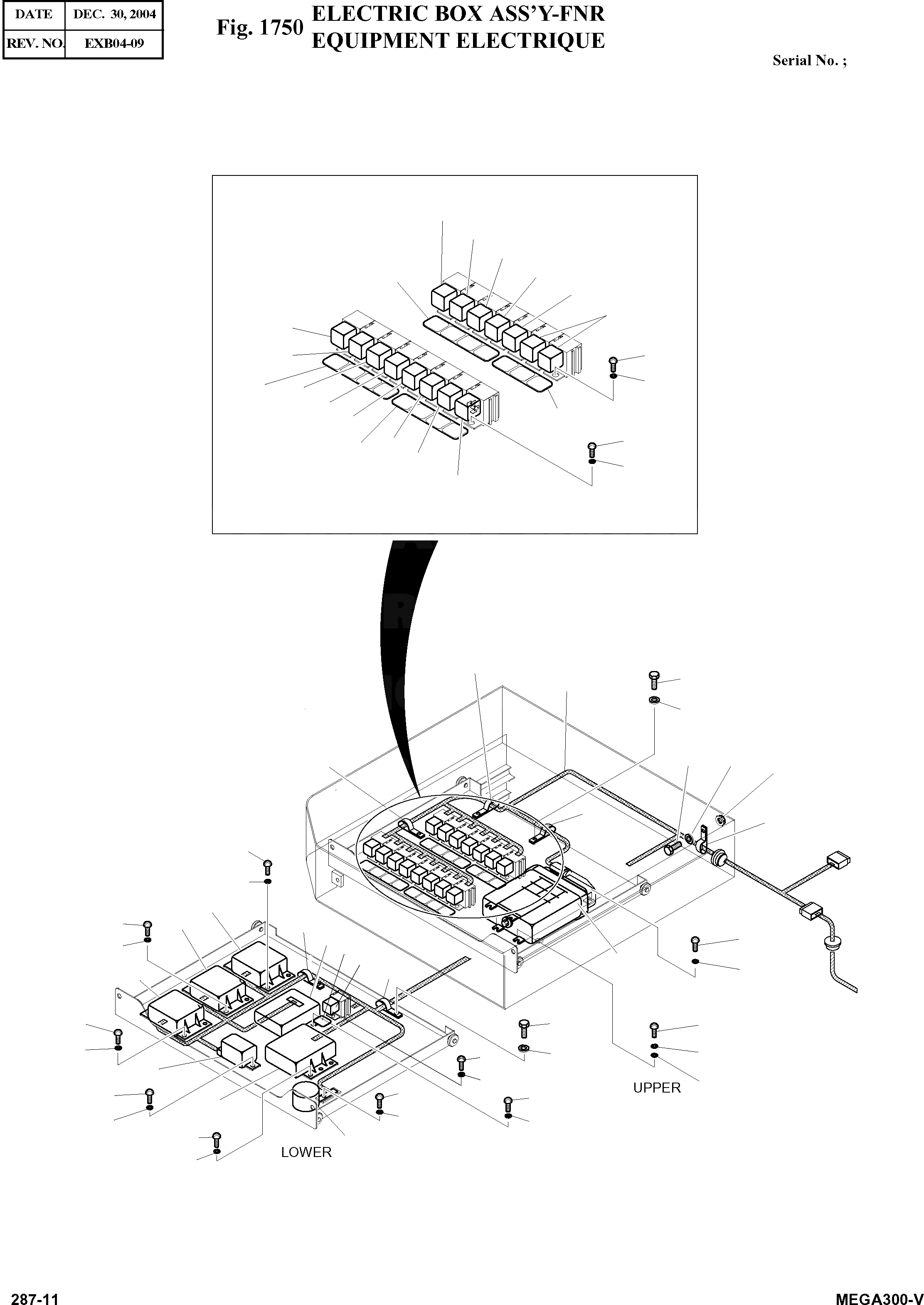 | DATE | DEC. 30, 2004 |
|---|---|
| REV. NO. | EXB04-09 |

Fig. 1750 ELECTRIC BOX ASS'Y-FNR
EQUIPMENT ELECTRIQUE

Serial No. ;

UPPER

LOWER

287-11

MEGA300-V