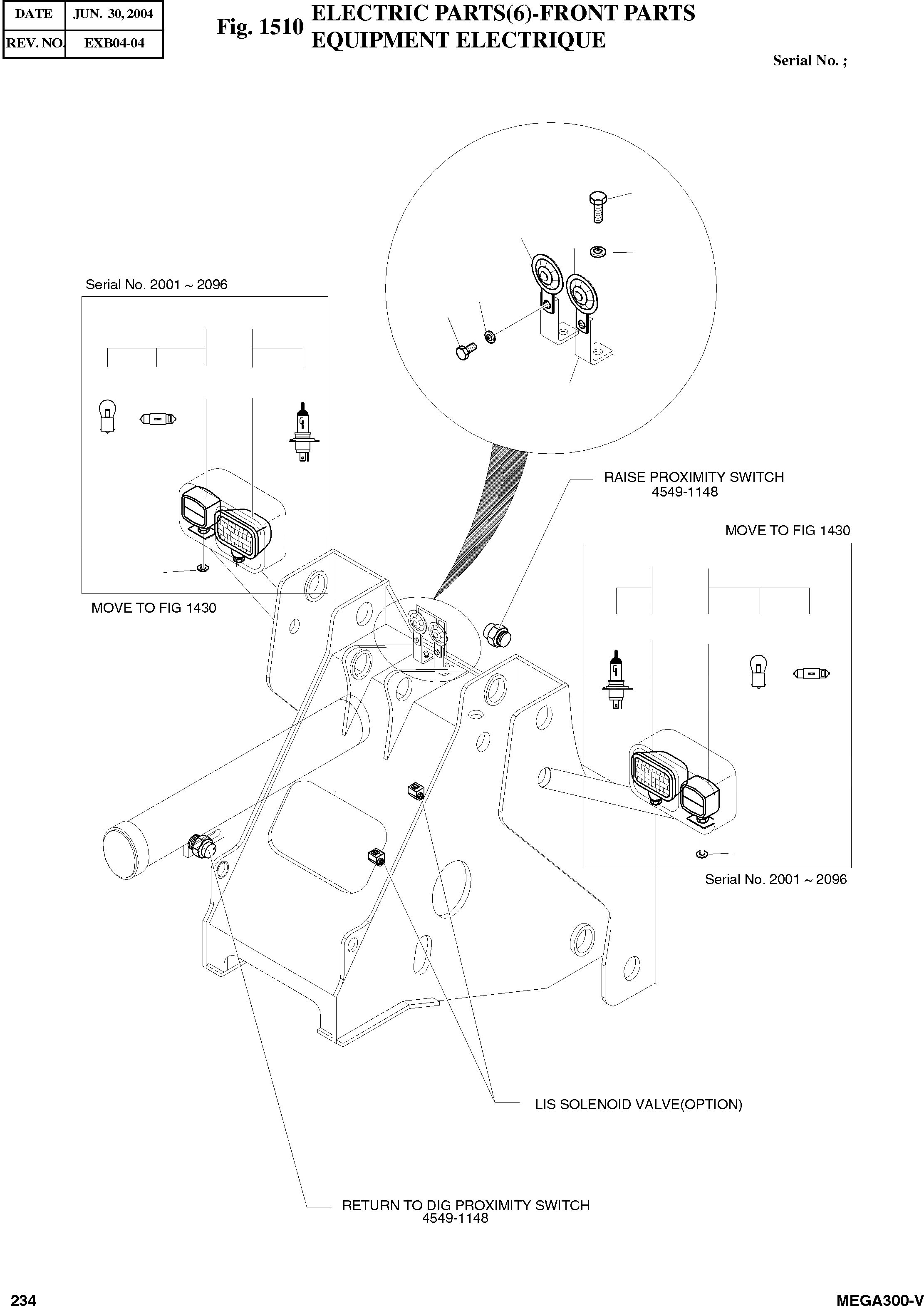 | DATE | JUN. 30, 2004 |
|---|---|
| REV. NO. | EXB04-04 |

Fig. 1510 ELECTRIC PARTS(6)-FRONT PARTS
EQUIPMENT ELECTRIQUE

Serial No. ;

Serial No. 2001 ~ 2096

MOVE TO FIG 1430

RAISE PROXIMITY SWITCH
4549-1148

MOVE TO FIG 1430

Serial No. 2001 ~ 2096

LIS SOLENOID VALVE(OPTION)

RETURN TO DIG PROXIMITY SWITCH
4549-1148

234

MEGA300-V