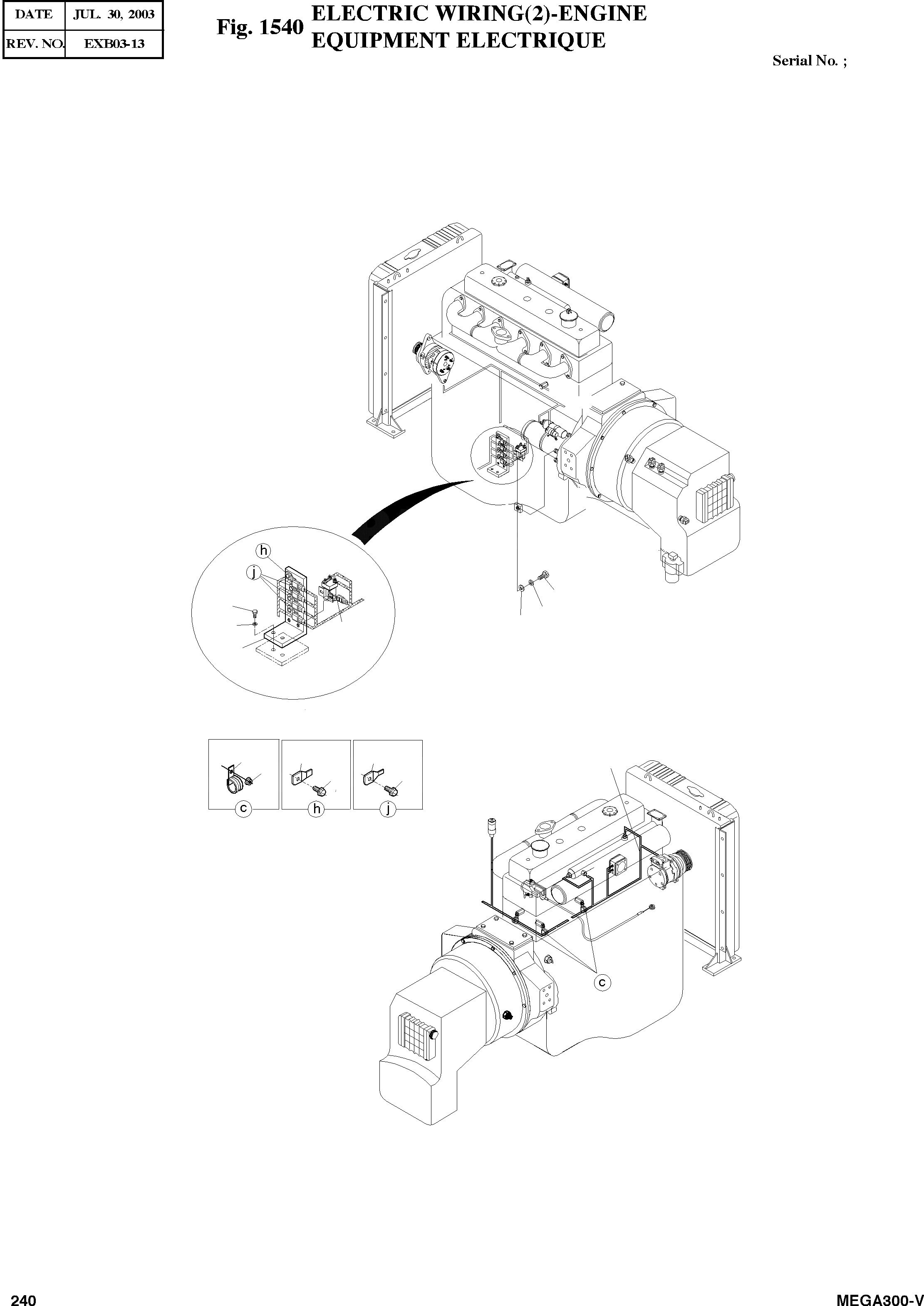 | DATE | JUL. 30, 2003 |
|---|---|
| REV. NO. | EXB03-13 |

Fig. 1540 ELECTRIC WIRING(2)-ENGINE
EQUIPMENT ELECTRIQUE

Serial No. ;

h
j

c h j

c

240 MEGA300-V