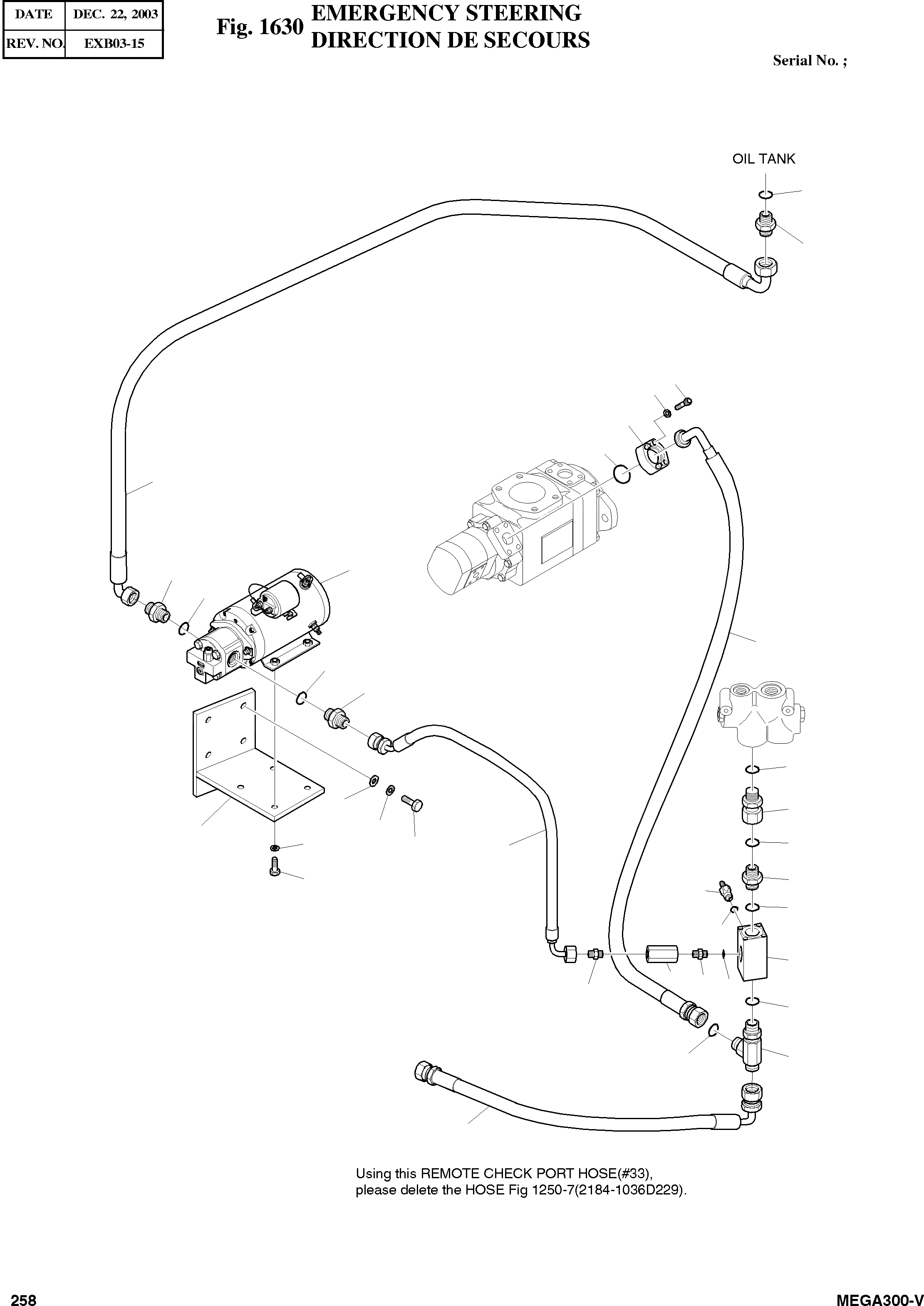 | DATE | DEC. 22, 2003 |
|---|---|
| REV. NO. | EXB03-15 |

Fig. 1630 EMERGENCY STEERING
DIRECTION DE SECOURS

Serial No. ;

OIL TANK

Using this REMOTE CHECK PORT HOSE(#33), please delete the HOSE Fig 1250-7(2184-1036D229).

258

MEGA300-V