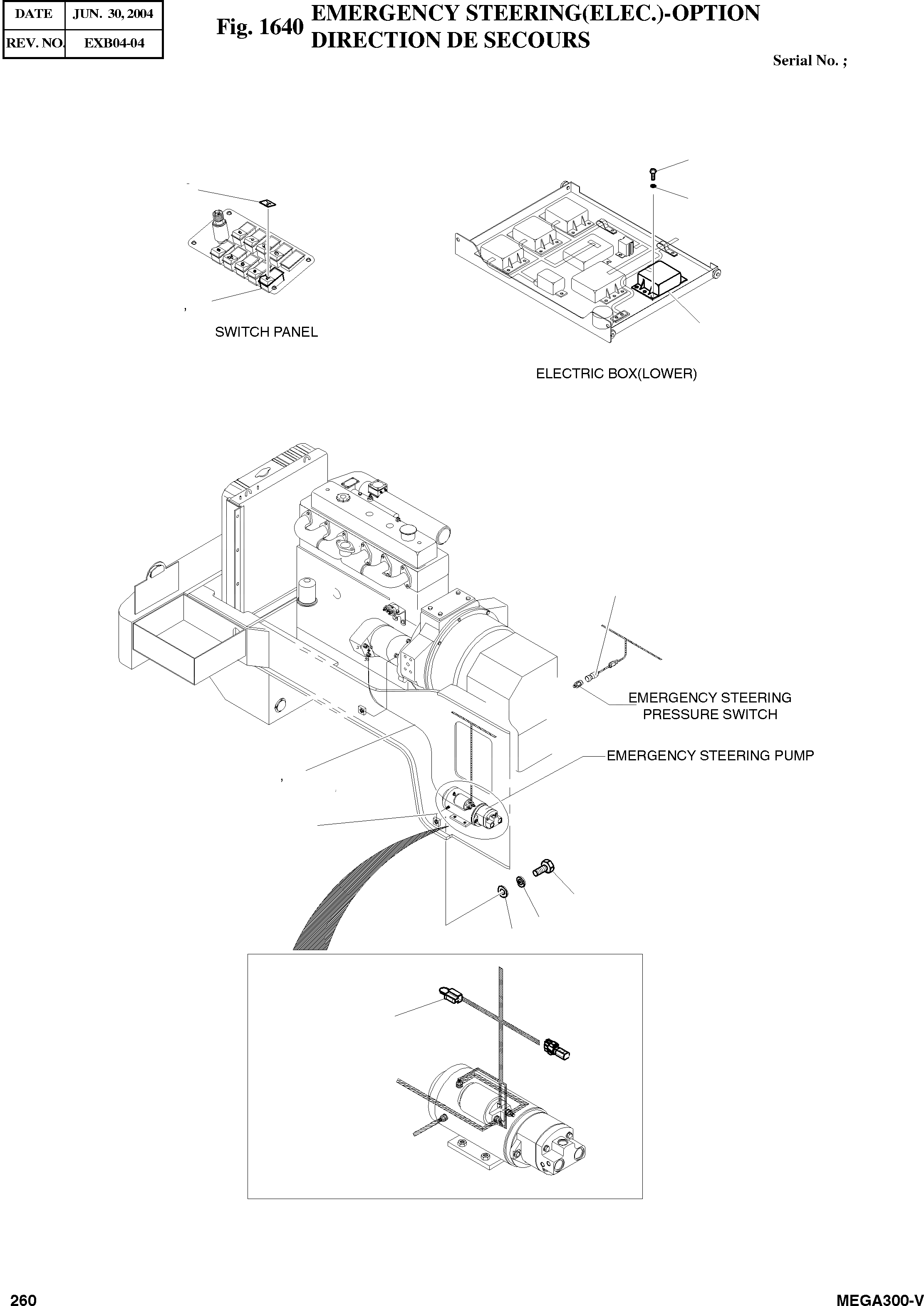 | DATE | JUN. 30, 2004 |
|---|---|
| REV. NO. | EXB04-04 |

Fig. 1640 EMERGENCY STEERING(ELEC.)-OPTION
DIRECTION DE SECOURS

Serial No. ;

SWITCH PANEL

ELECTRIC BOX(LOWER)

EMERGENCY STEERING PRESSURE SWITCH

EMERGENCY STEERING PUMP

260

MEGA300-V