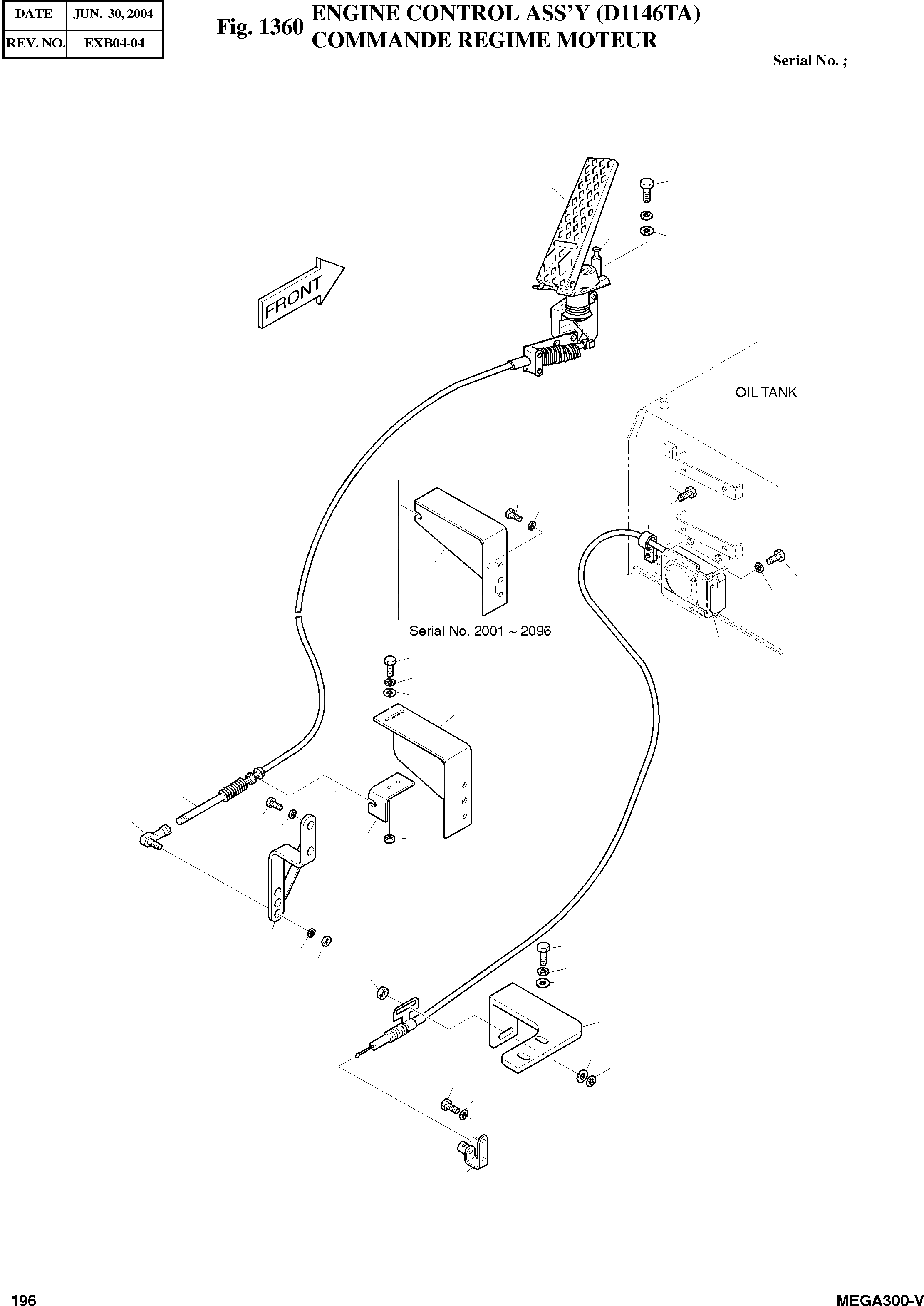 | DATE | JUN. 30, 2004 |
|---|---|
| REV. NO. | EXB04-04 |

Fig. 1360 ENGINE CONTROL ASS'Y (D1146TA)
COMMANDE REGIME MOTEUR

Serial No. ;

FRONT

OIL TANK

Serial No. 2001 ~ 2096

196

MEGA300-V