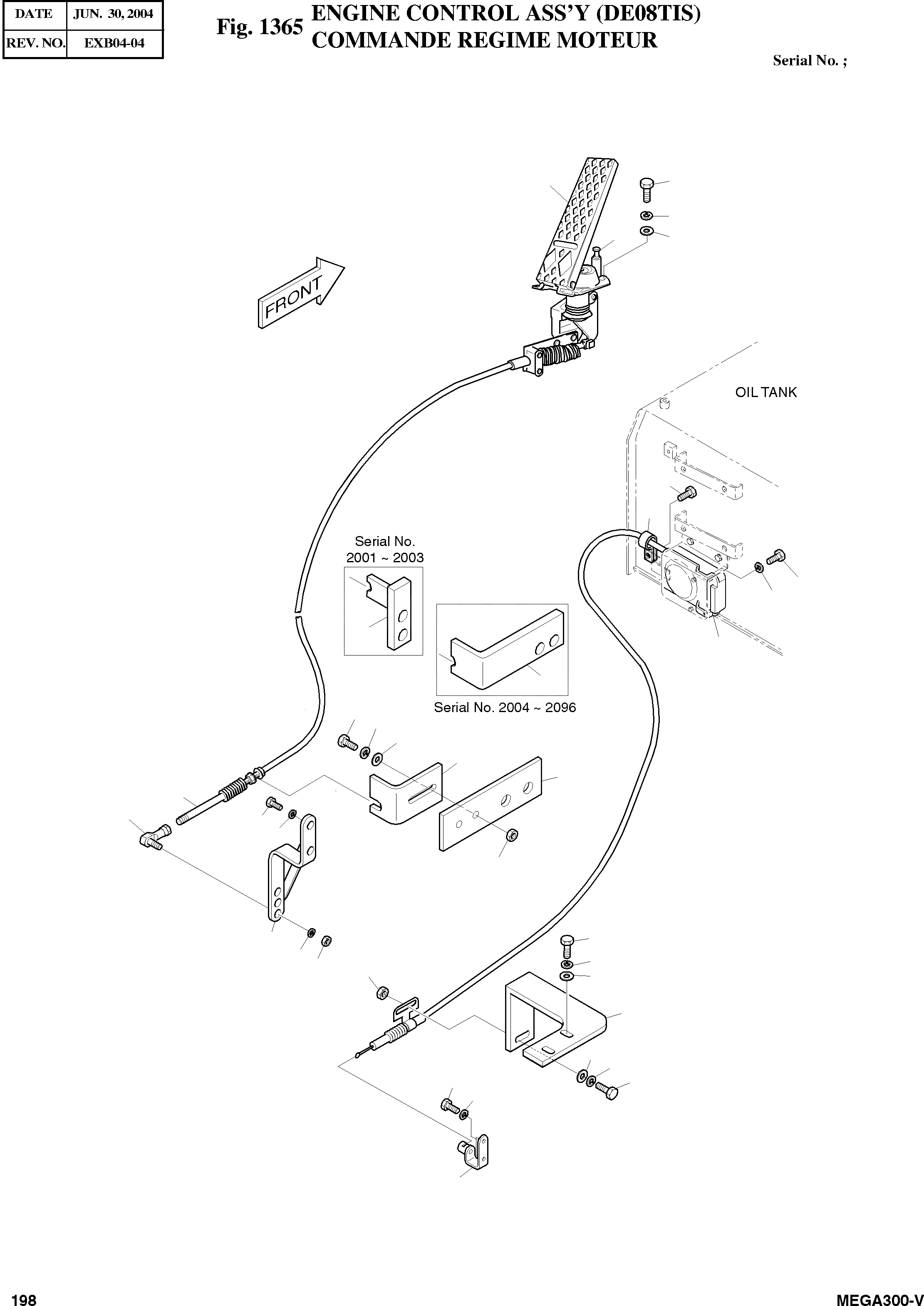 | DATE | JUN. 30, 2004 |
|---|---|
| REV. NO. | EXB04-04 |

Fig. 1365 ENGINE CONTROL ASS'Y (DE08TIS)
COMMANDE REGIME MOTEUR

Serial No. ;

FRONT

OIL TANK

Serial No.
2001 ~ 2003

Serial No. 2004 ~ 2096

198

MEGA300-V