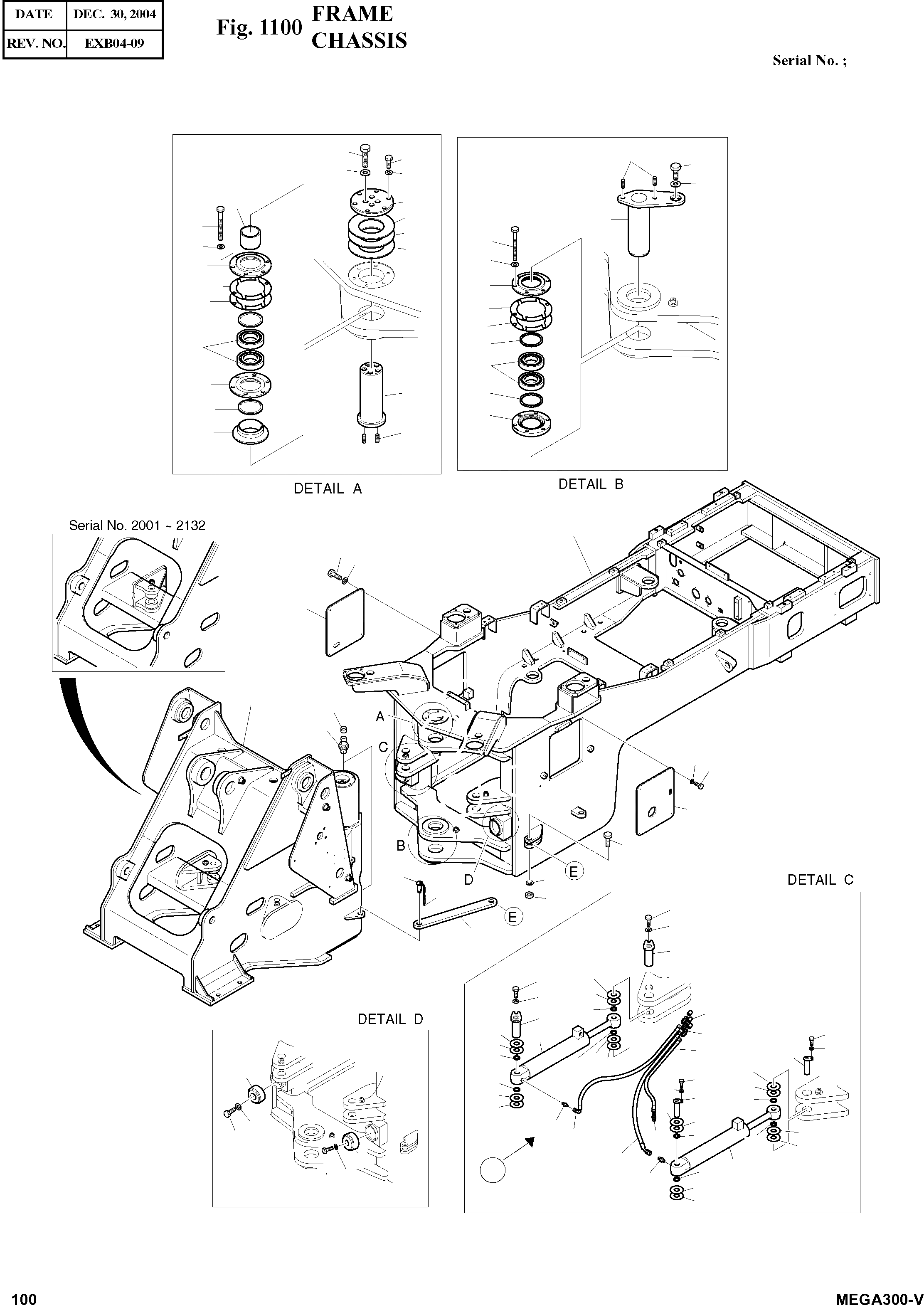 | DATE | DEC. 30, 2004 |
|---|---|
| REV. NO. | EXB04-09 |

Fig. 1100 FRAME CHASSIS

Serial No. ;

DETAIL A

DETAIL B

Serial No. 2001 ~ 2132

A

C

B

D

E

E

DETAIL C

DETAIL D

100

MEGA300-V