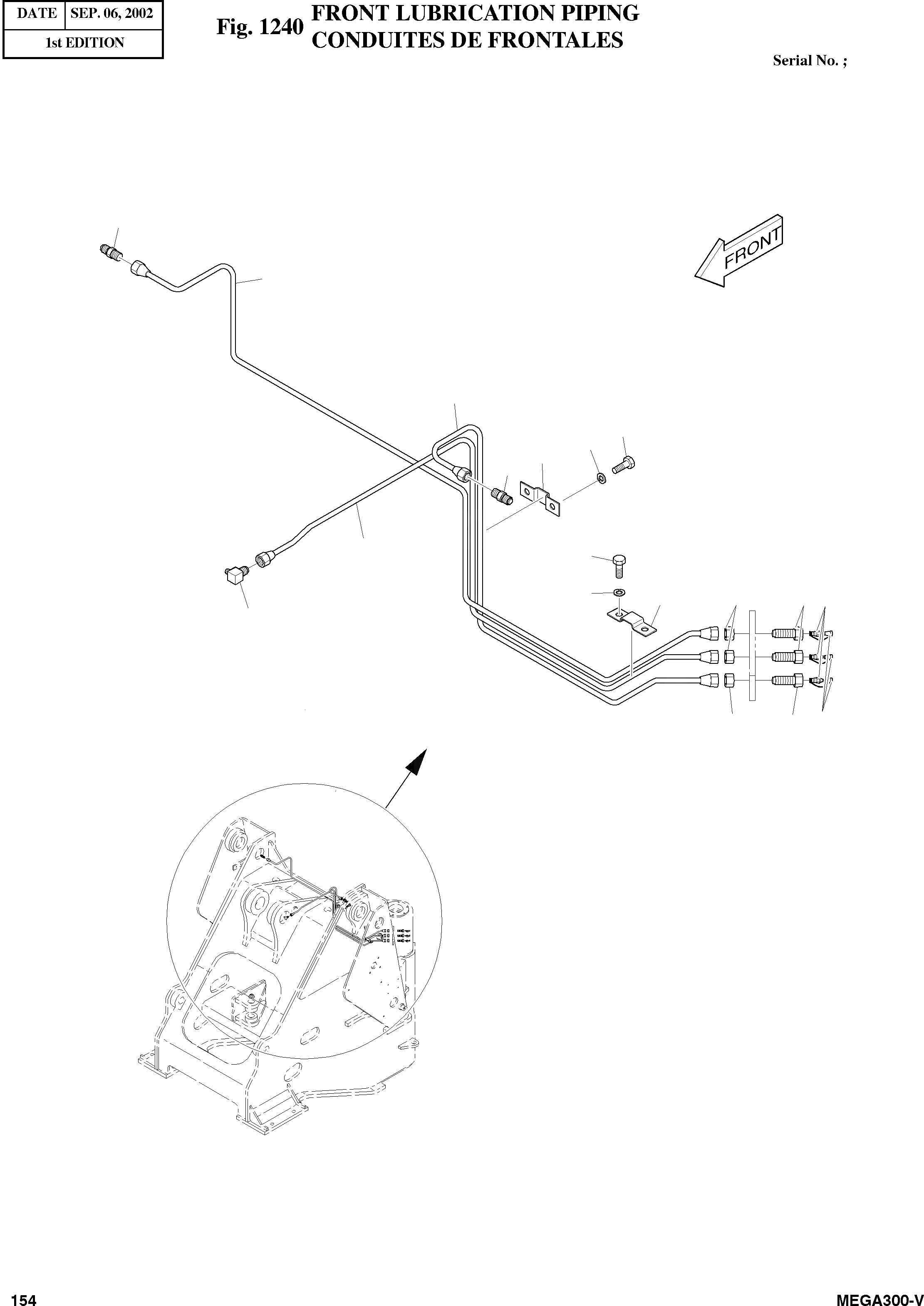 | DATE | SEP. 06, 2002 |
|---|---|
| 1st EDITION | |

Fig. 1240 FRONT LUBRICATION PIPING
CONDUITES DE FRONTALES

Serial No. ;

FRONT

154

MEGA300-V