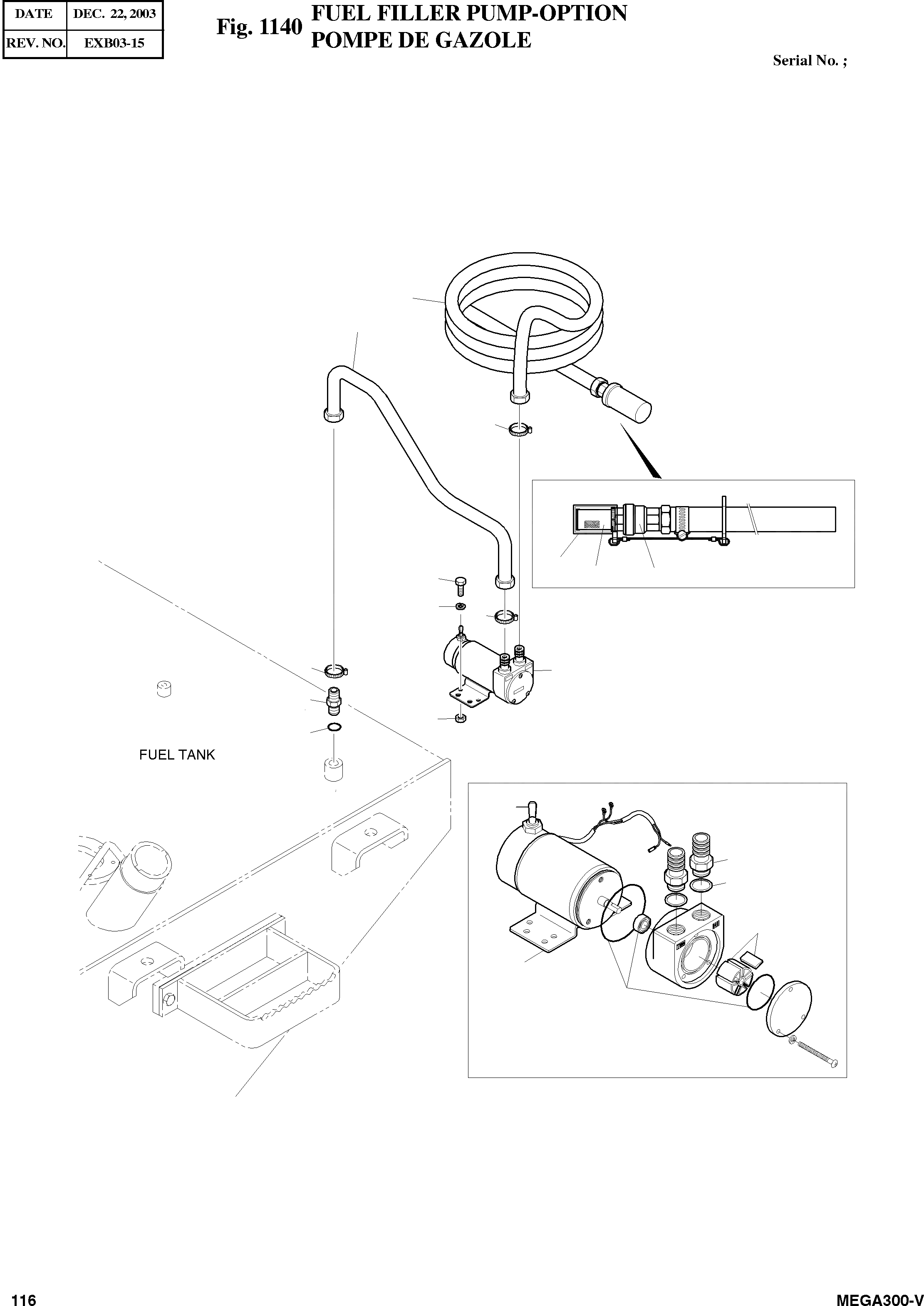 | DATE | DEC. 22, 2003 |
|---|---|
| REV. NO. | EXB03-15 |

Fig. 1140 FUEL FILLER PUMP-OPTION
POMPE DE GAZOLE

Serial No. ;

FUEL TANK

116

MEGA300-V