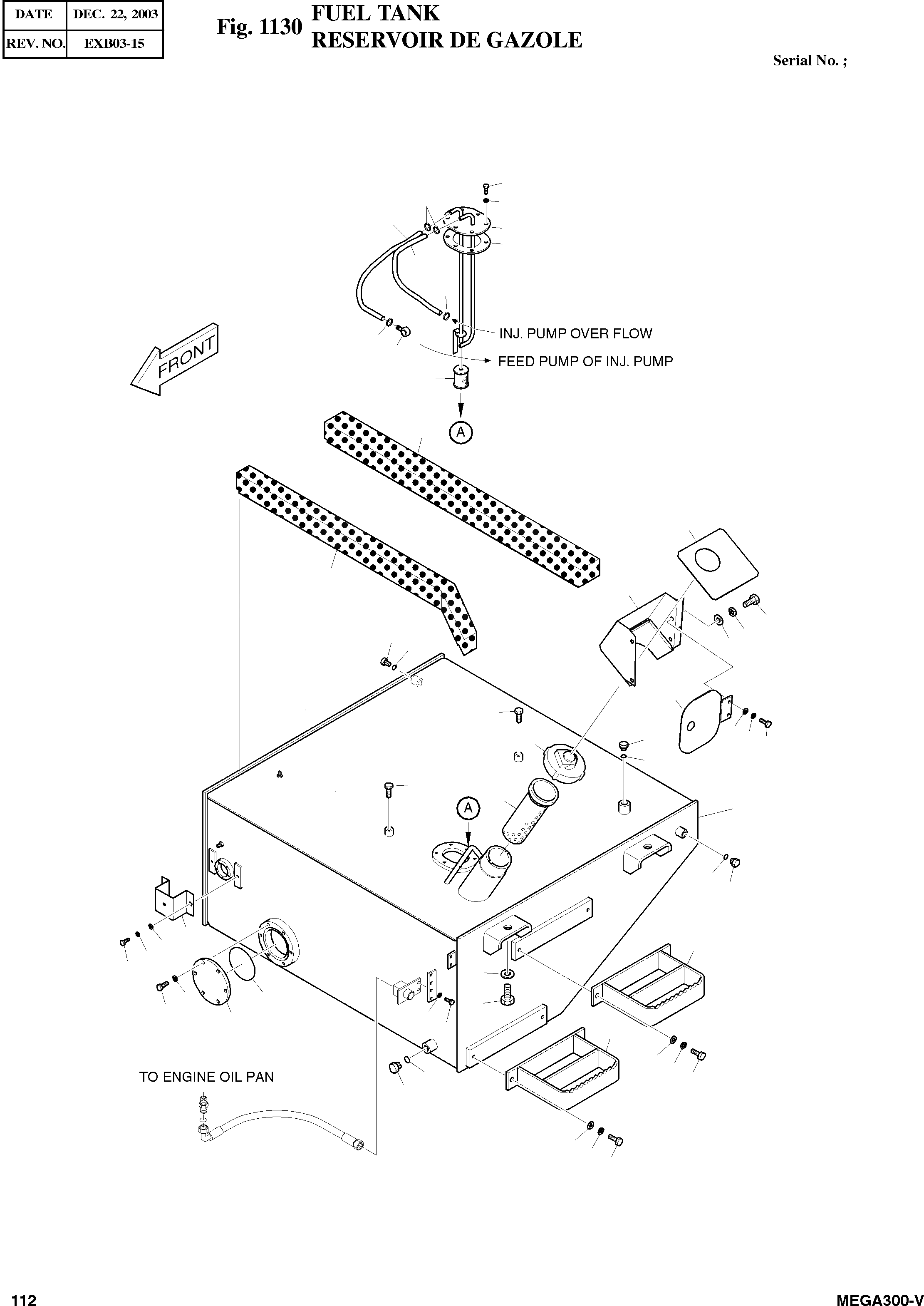 | DATE | DEC. 22, 2003 |
|---|---|
| REV. NO. | EXB03-15 |

Fig. 1130 FUEL TANK
RESERVOIR DE GAZOLE

Serial No. ;

FRONT

INJ. PUMP OVER FLOW

FEED PUMP OF INJ. PUMP

A

A

TO ENGINE OIL PAN

112

MEGA300-V