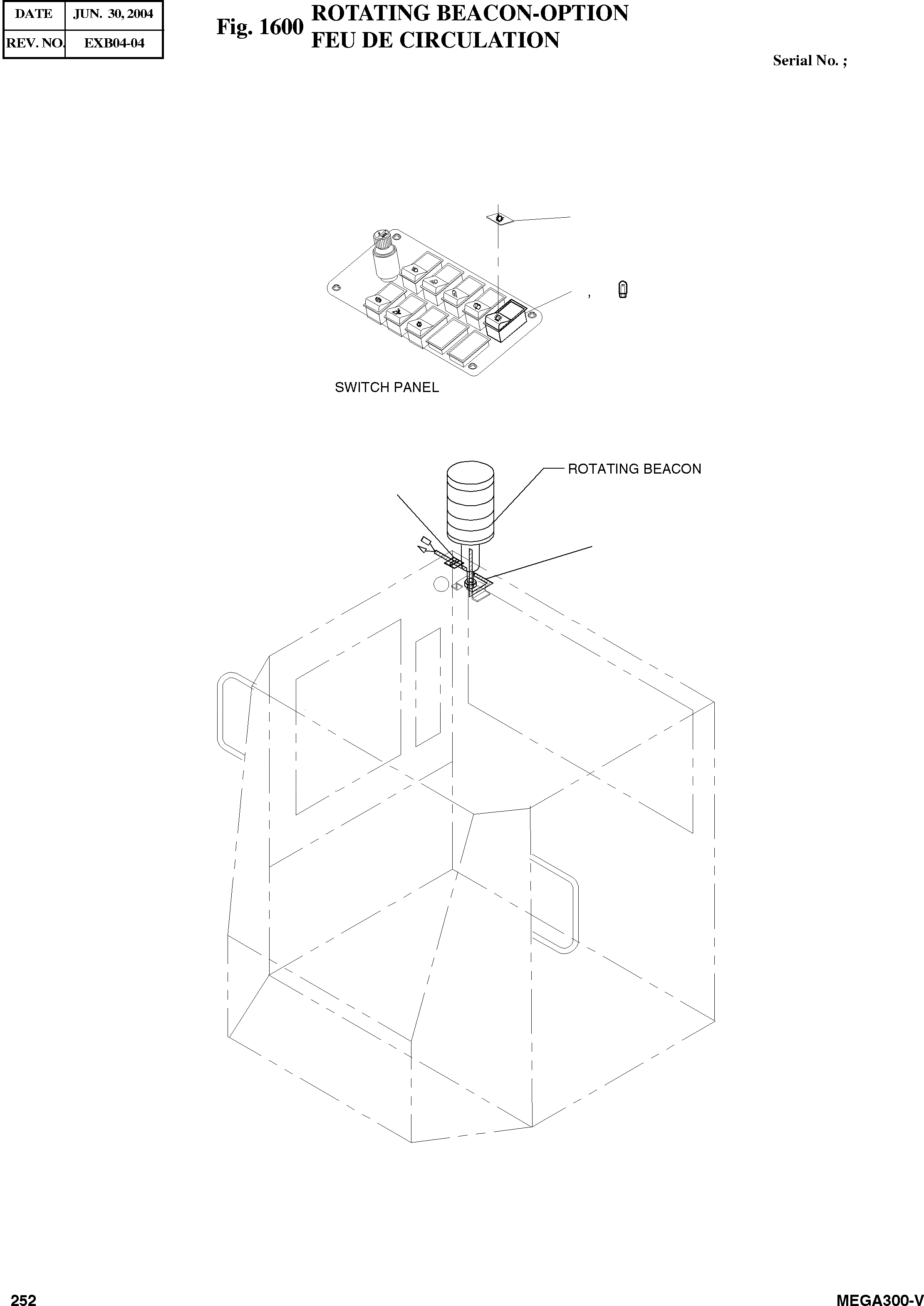 | DATE | JUN. 30, 2004 |
|---|---|
| REV. NO. | EXB04-04 |

Fig. 1600 ROTATING BEACON-OPTION
FEU DE CIRCULATION

Serial No. ;

,

SWITCH PANEL

ROTATING BEACON

252

MEGA300-V