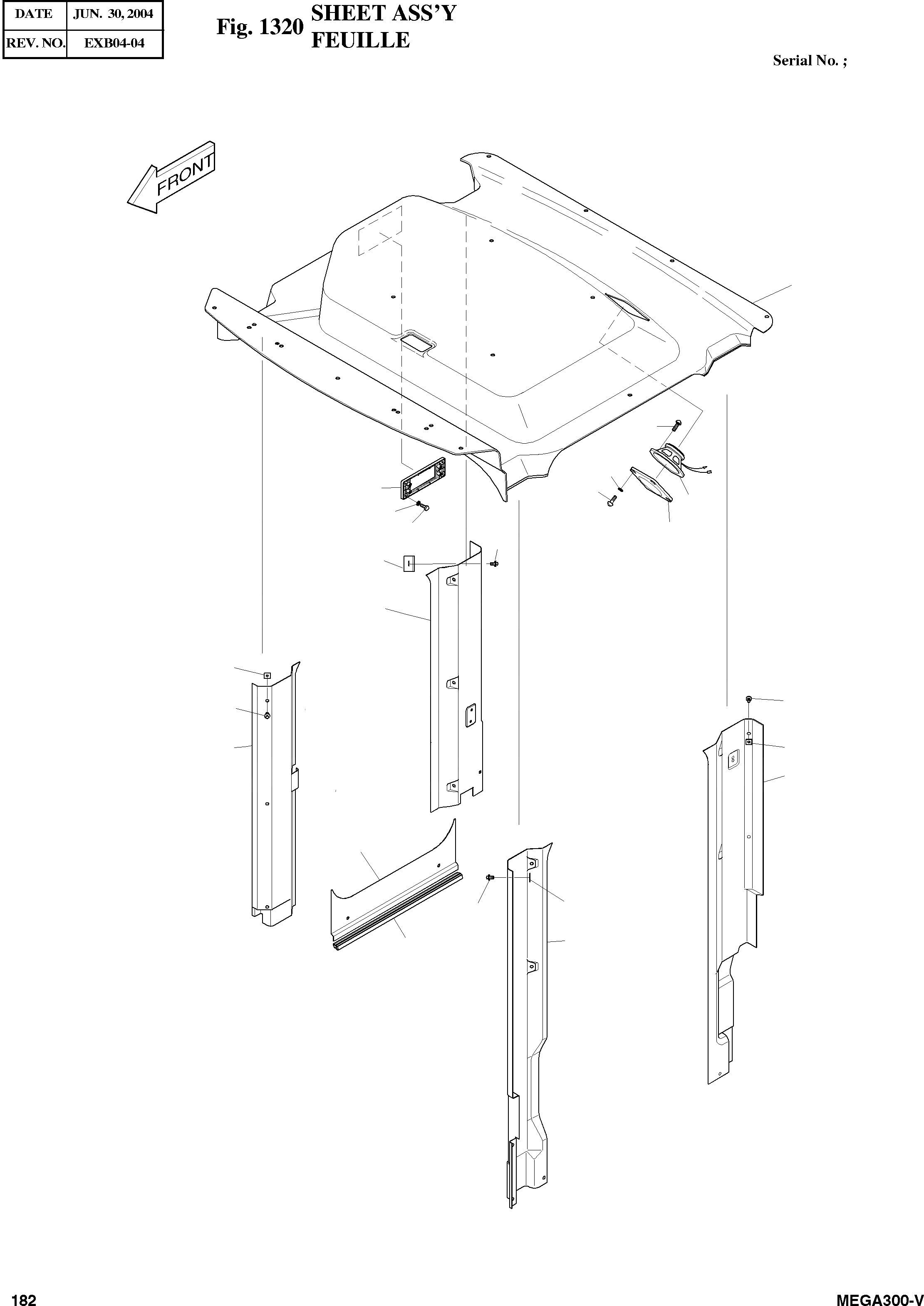 | DATE | JUN. 30, 2004 |
|---|---|
| REV. NO. | EXB04-04 |

Fig. 1320 SHEET ASS'Y FEUILLE

Serial No. ;

FRONT

182

MEGA300-V