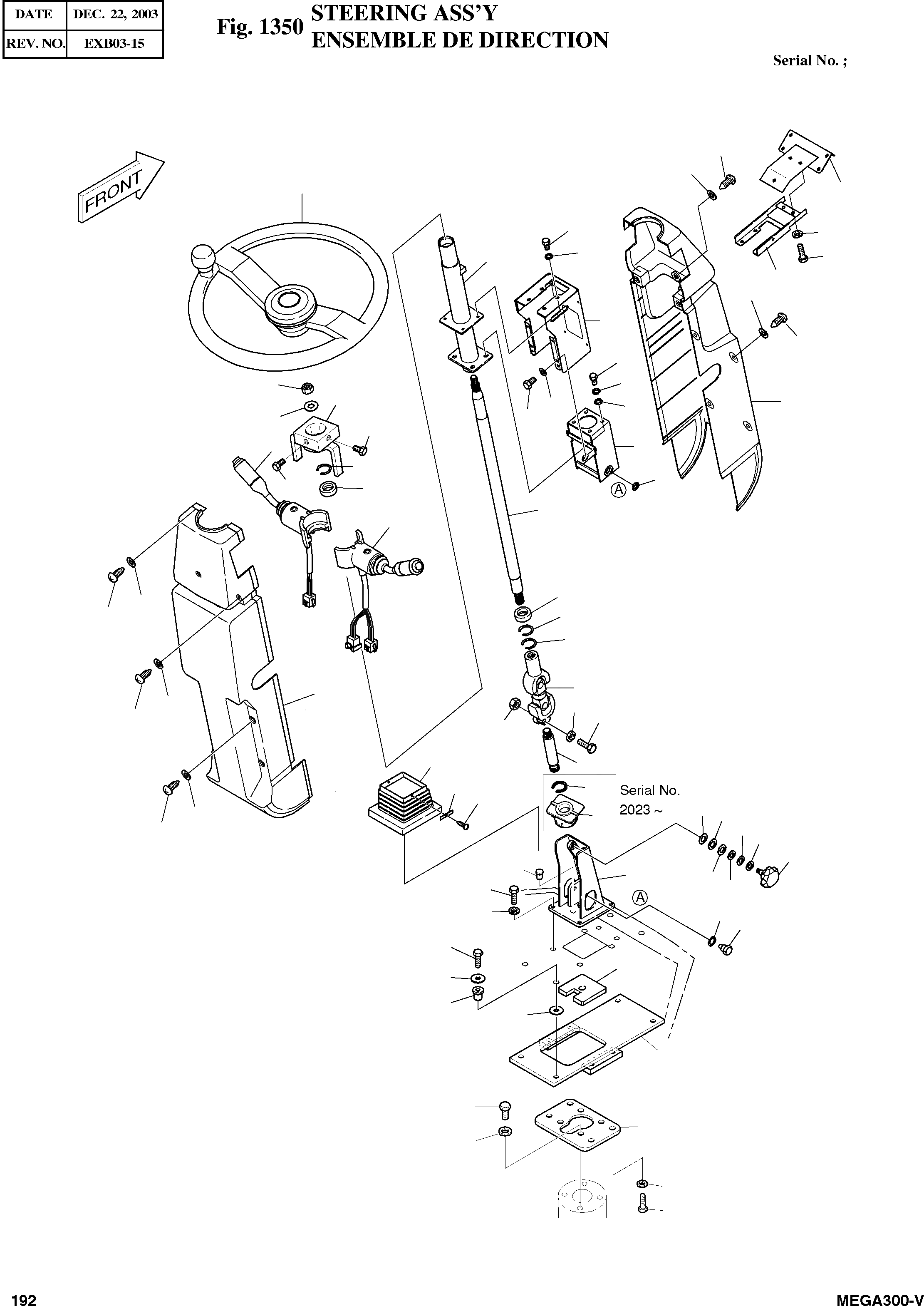 | DATE | DEC. 22, 2003 |
|---|---|
| REV. NO. | EXB03-15 |

Fig. 1350 STEERING ASS'Y
ENSEMBLE DE DIRECTION

Serial No. ;

FRONT

A

Serial No.
2023 ~

A

192

MEGA300-V