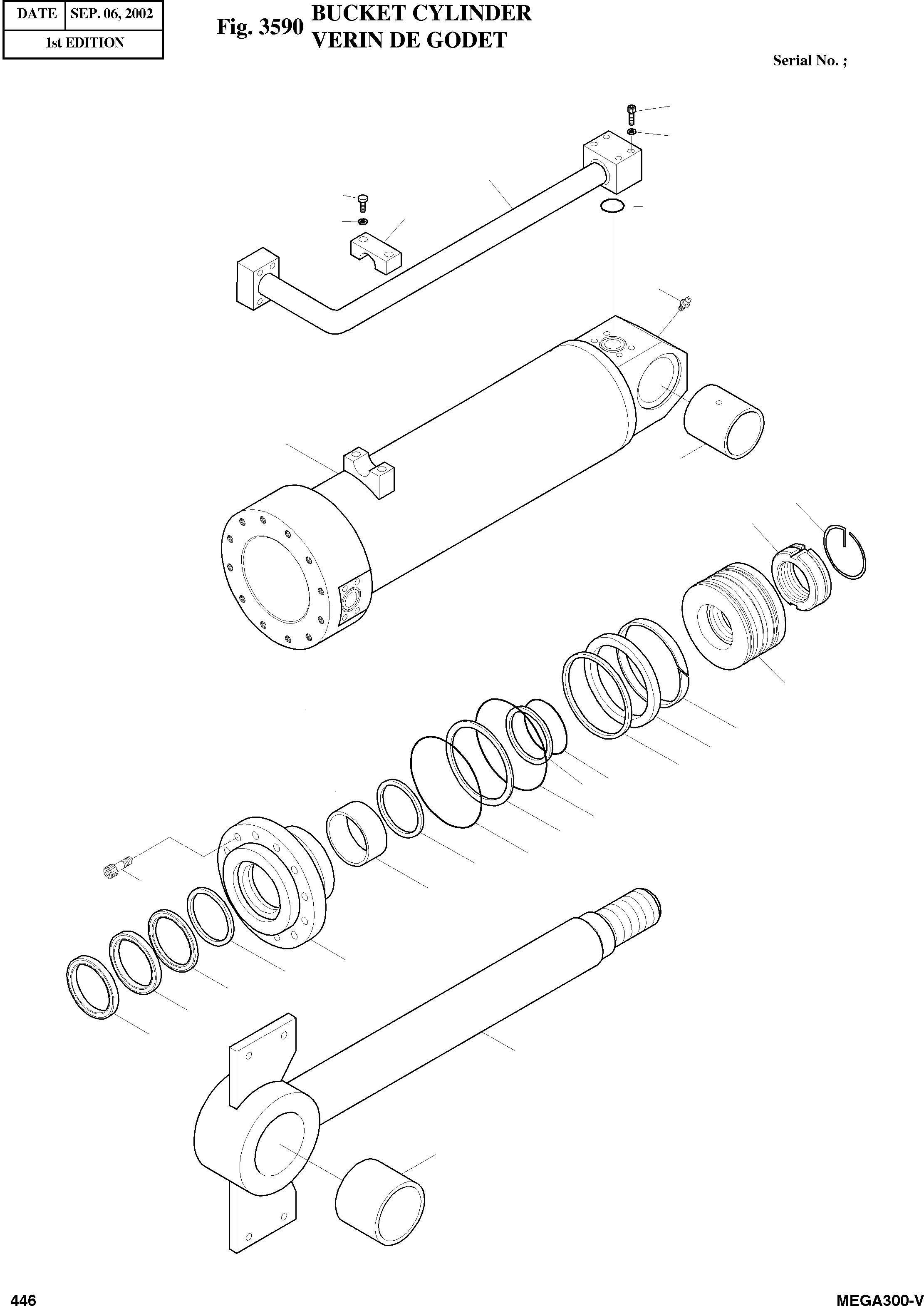 | DATE | SEP. 06, 2002 |
|---|---|
| 1st EDITION | |

Fig. 3590 BUCKET CYLINDER
VERIN DE GODET

Serial No. ;

446

MEGA300-V