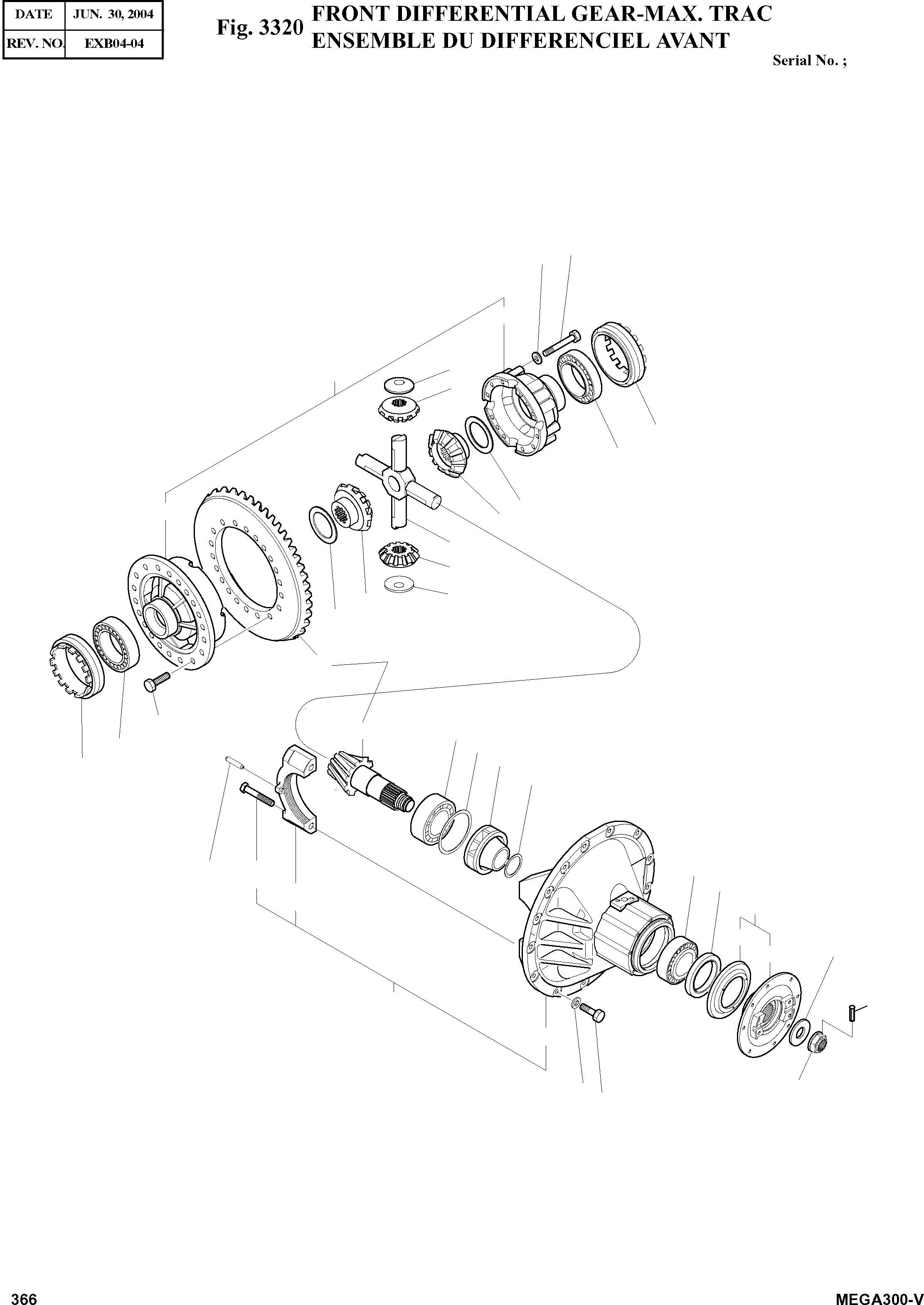 | DATE | JUN. 30, 2004 |
|---|---|
| REV. NO. | EXB04-04 |

Fig. 3320 FRONT DIFFERENTIAL GEAR-MAX. TRAC
ENSEMBLE DU DIFFERENCIEL AVANT

Serial No. ;

366

MEGA300-V