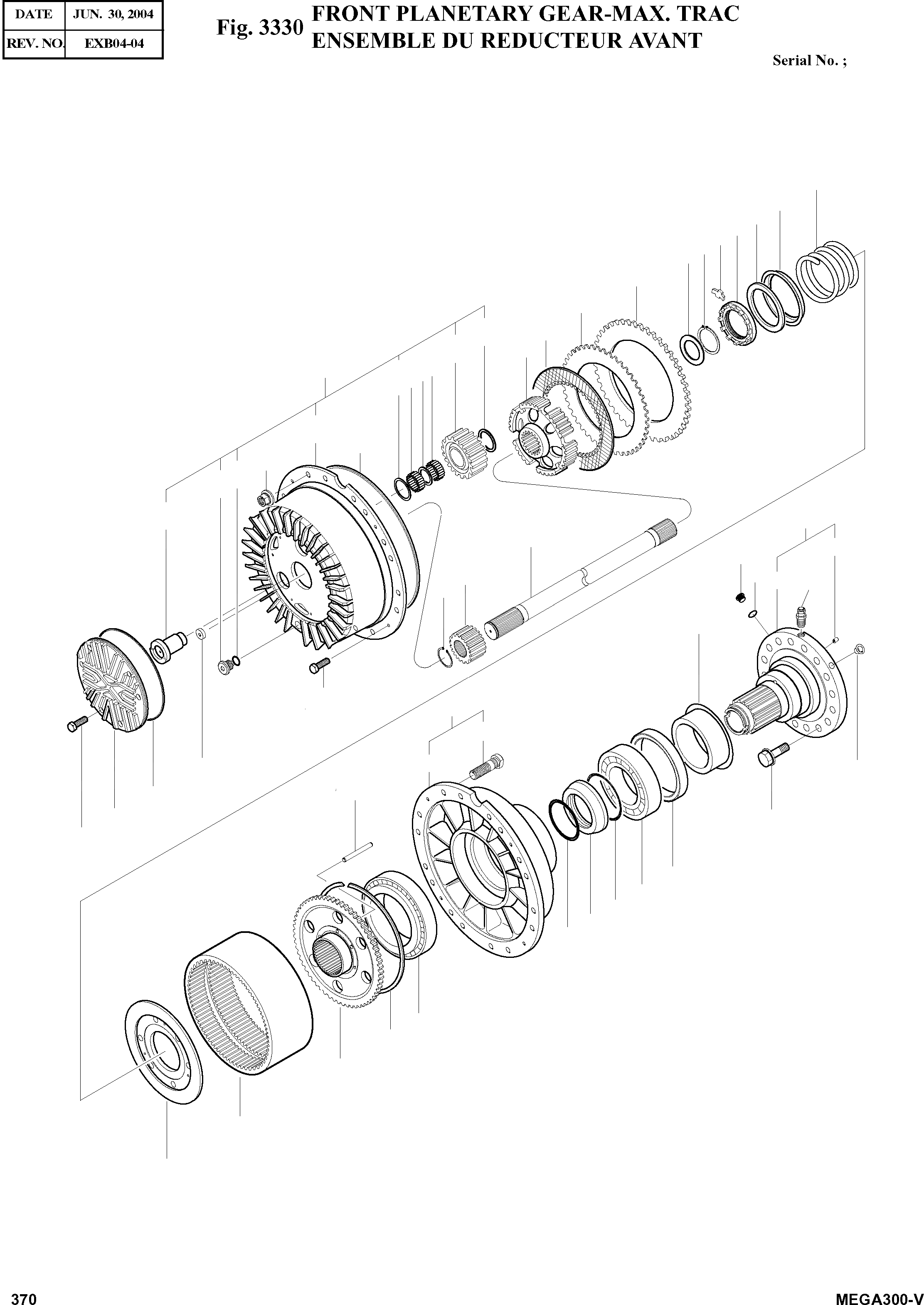 | DATE | JUN. 30, 2004 |
|---|---|
| REV. NO. | EXB04-04 |

Fig. 3330 FRONT PLANETARY GEAR-MAX. TRAC
ENSEMBLE DU REDUCTEUR AVANT

Serial No. ;

370

MEGA300-V