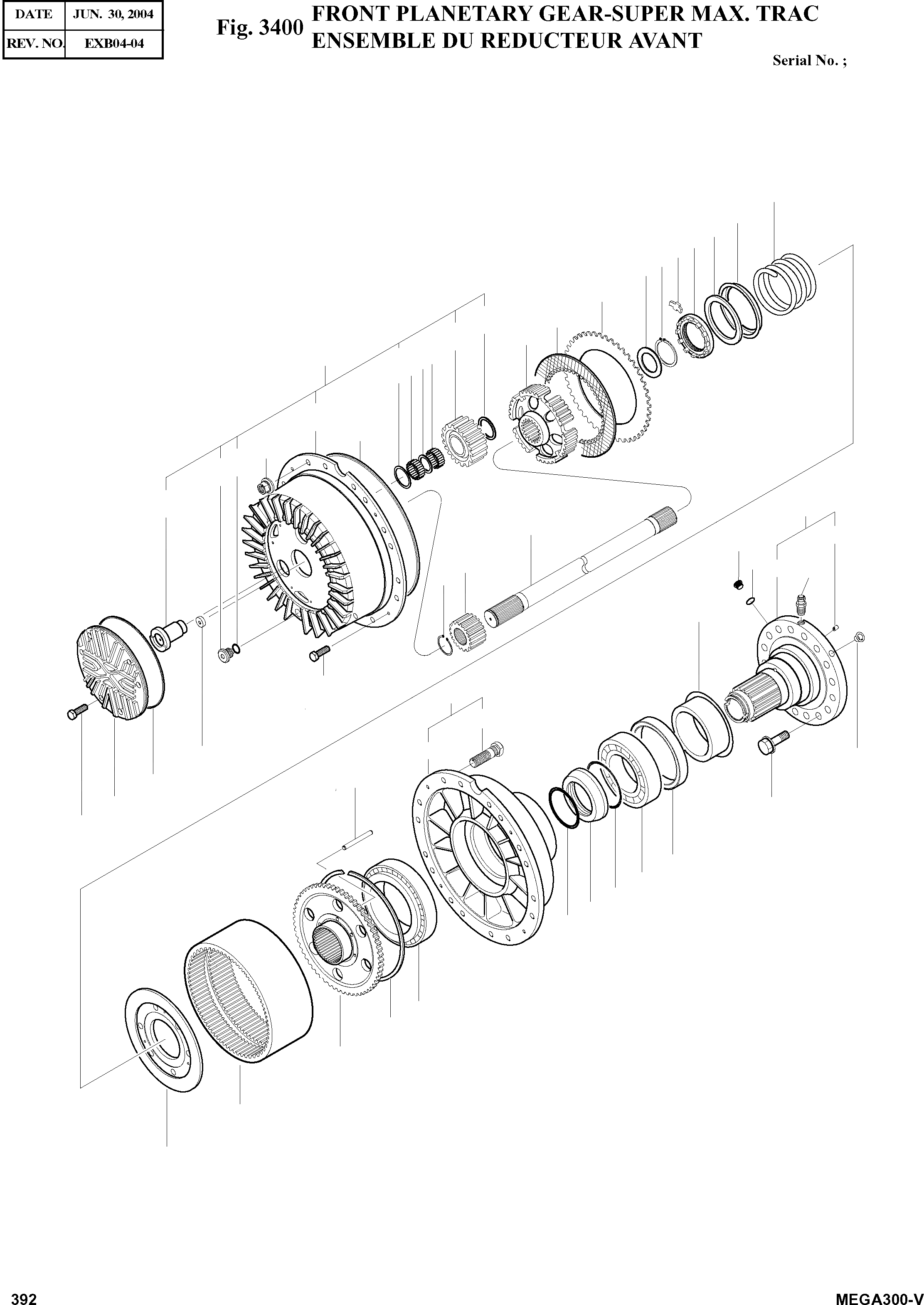 | DATE | JUN. 30, 2004 |
|---|---|
| REV. NO. | EXB04-04 |

Fig. 3400 FRONT PLANETARY GEAR-SUPER MAX. TRAC
ENSEMBLE DU REDUCTEUR AVANT

Serial No. ;

392

MEGA300-V