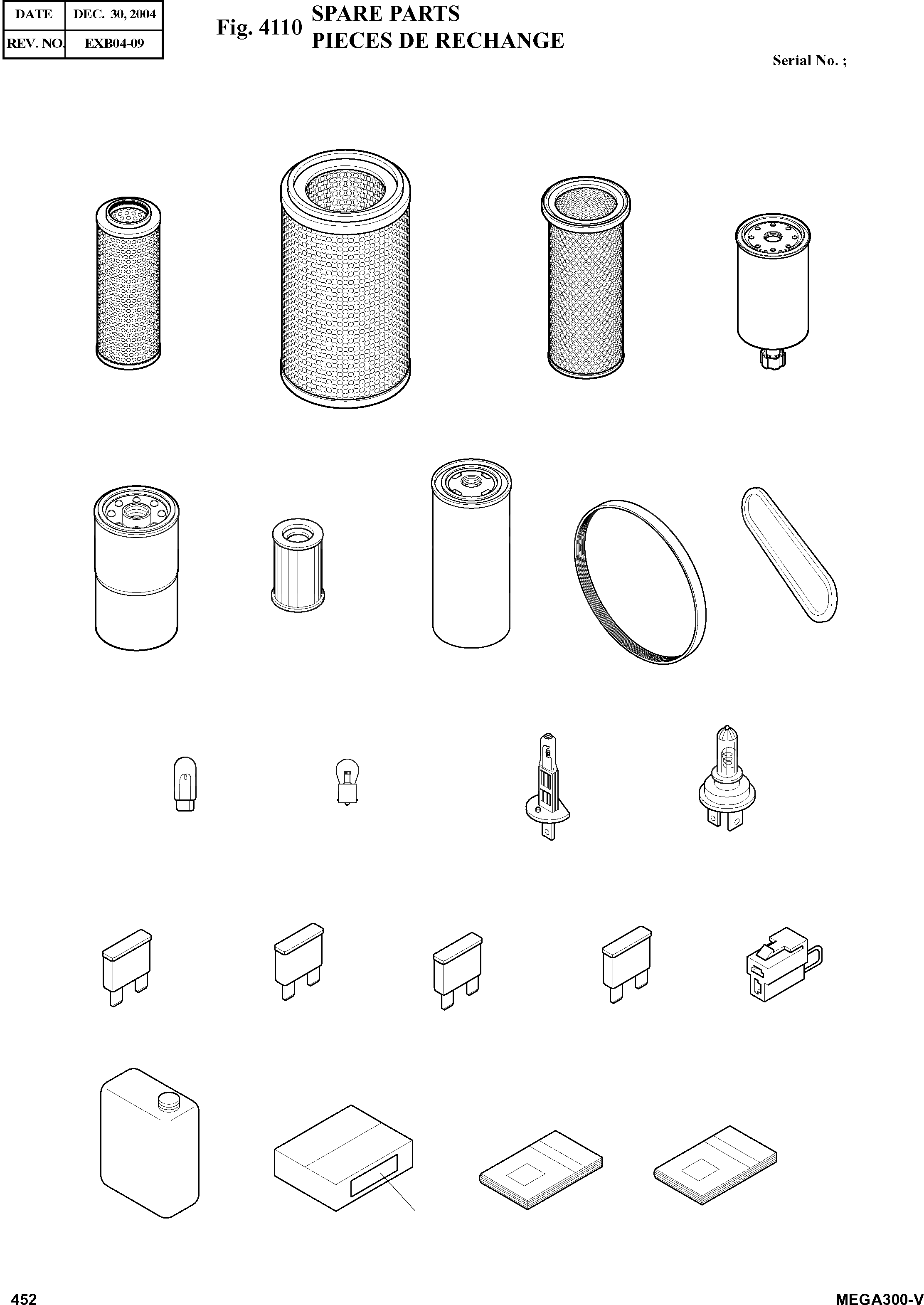 | DATE | DEC. 30, 2004 |
|---|---|
| REV. NO. | EXB04-09 |

Fig. 4110 SPARE PARTS
PIECES DE RECHANGE

Serial No. ;

452

MEGA300-V