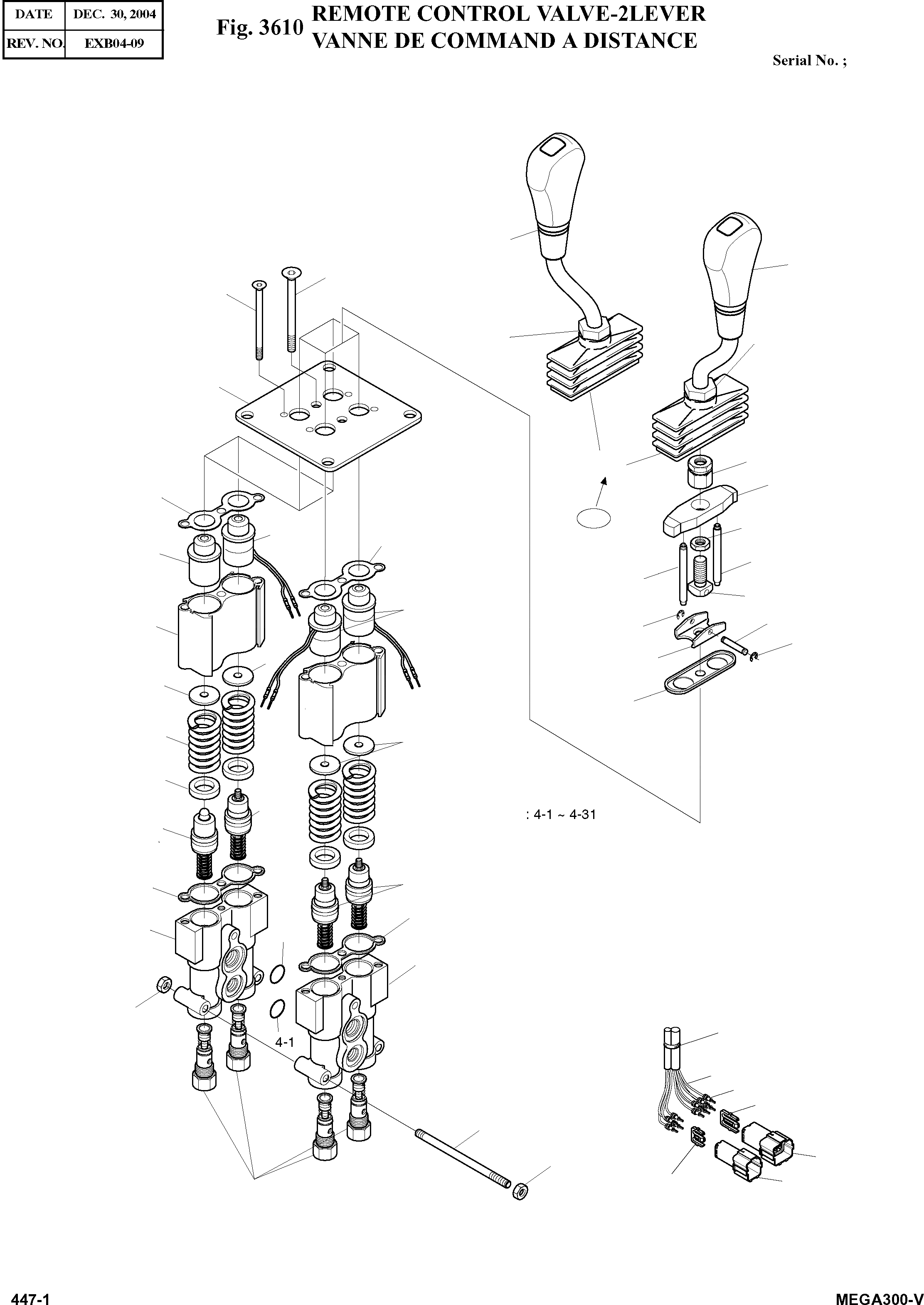 | DATE | DEC. 30, 2004 |
|---|---|
| REV. NO. | EXB04-09 |

Fig. 3610 REMOTE CONTROL VALVE-2LEVER
VANNE DE COMMAND A DISTANCE

Serial No. ;

: 4-1 ~ 4-31

4-1

447-1

MEGA300-V