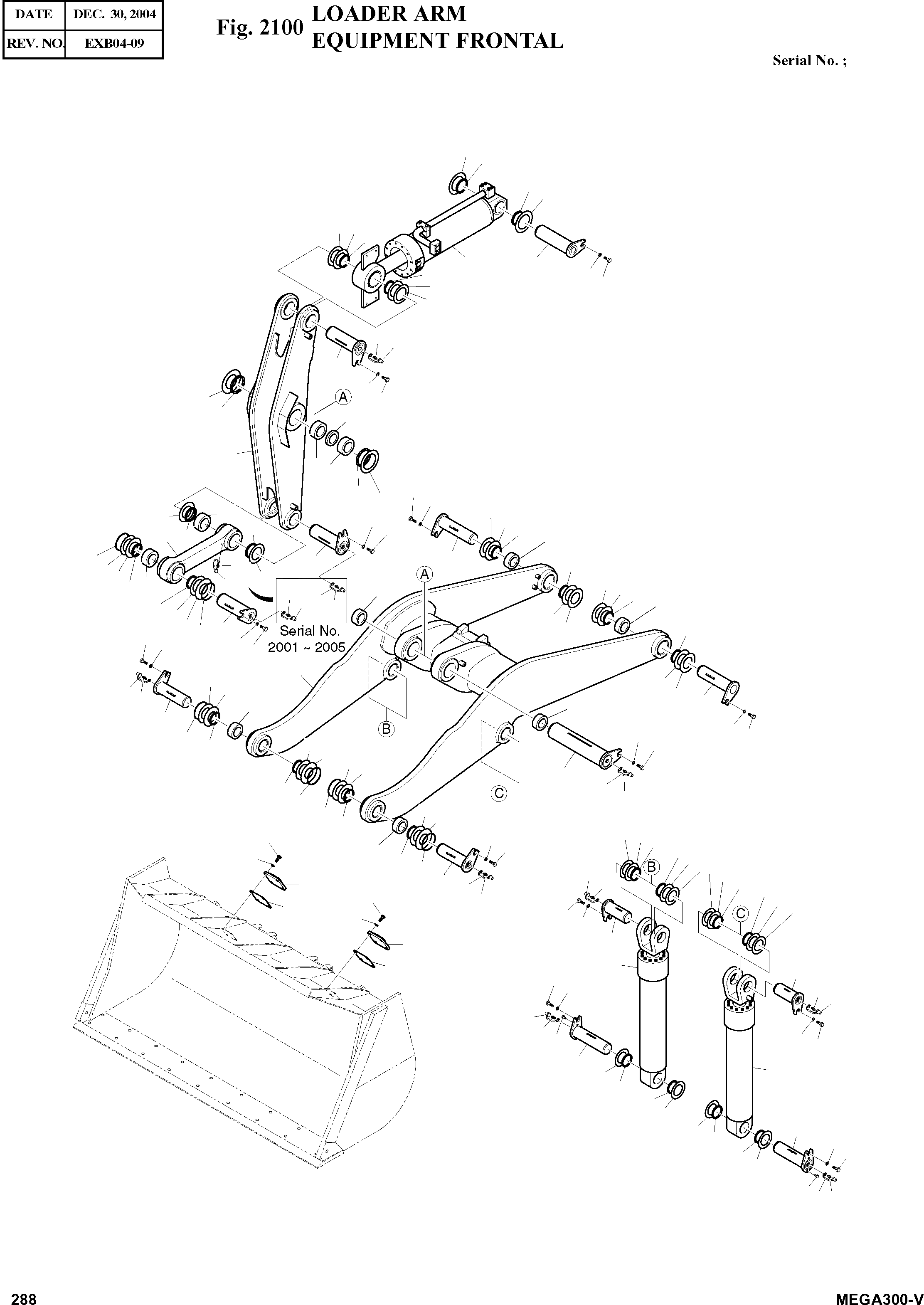 | DATE | DEC. 30, 2004 |
|---|---|
| REV. NO. | EXB04-09 |

Fig. 2100 LOADER ARM
EQUIPMENT FRONTAL

Serial No. ;

A

A

Serial No.
2001 ~ 2005

B

C

B

C

288

MEGA300-V