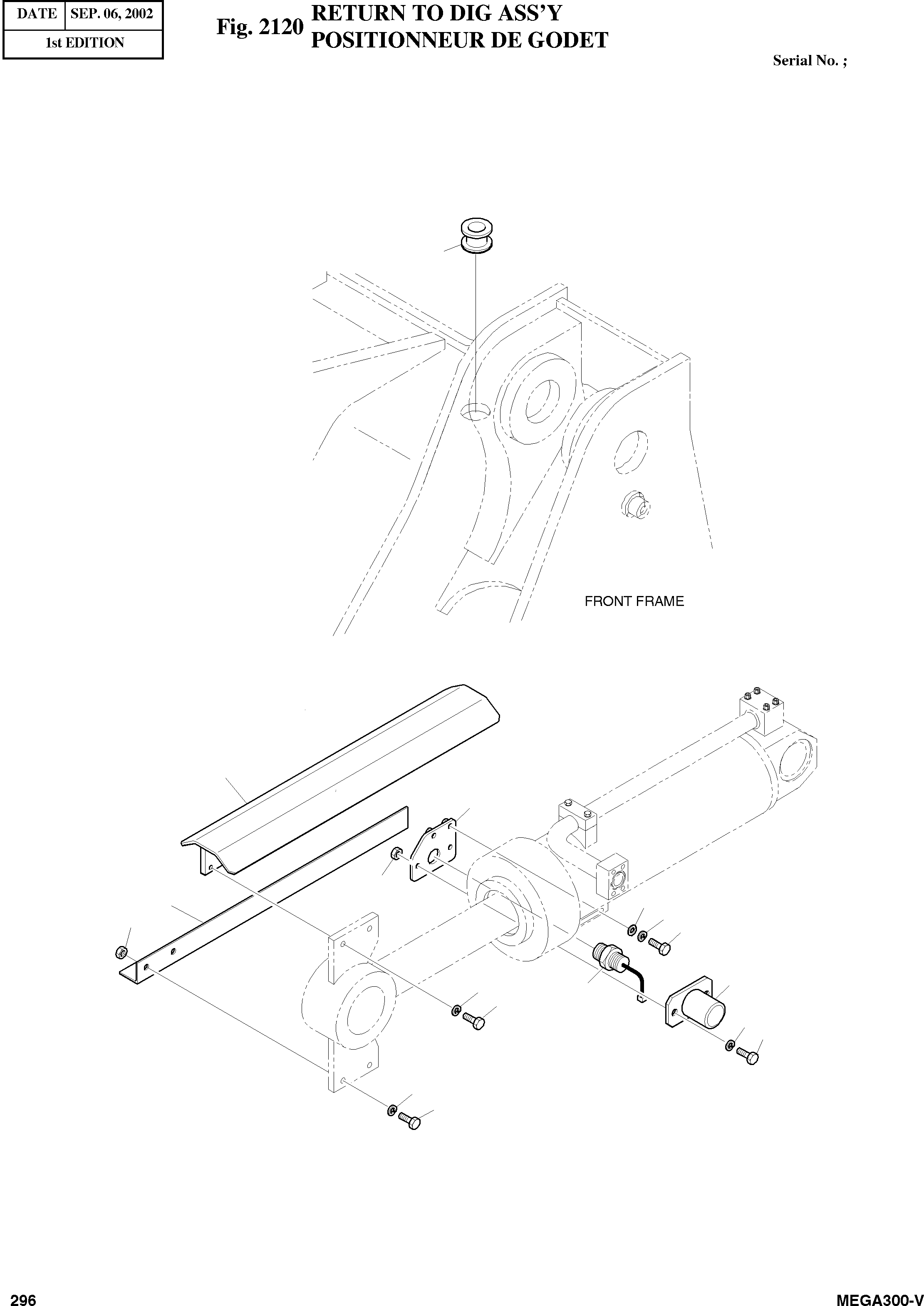 | DATE | SEP. 06, 2002 |
|---|---|
| 1st EDITION | |

Fig. 2120 RETURN TO DIG ASS'Y
POSITIONNEUR DE GODET

Serial No. ;

FRONT FRAME

296

MEGA300-V