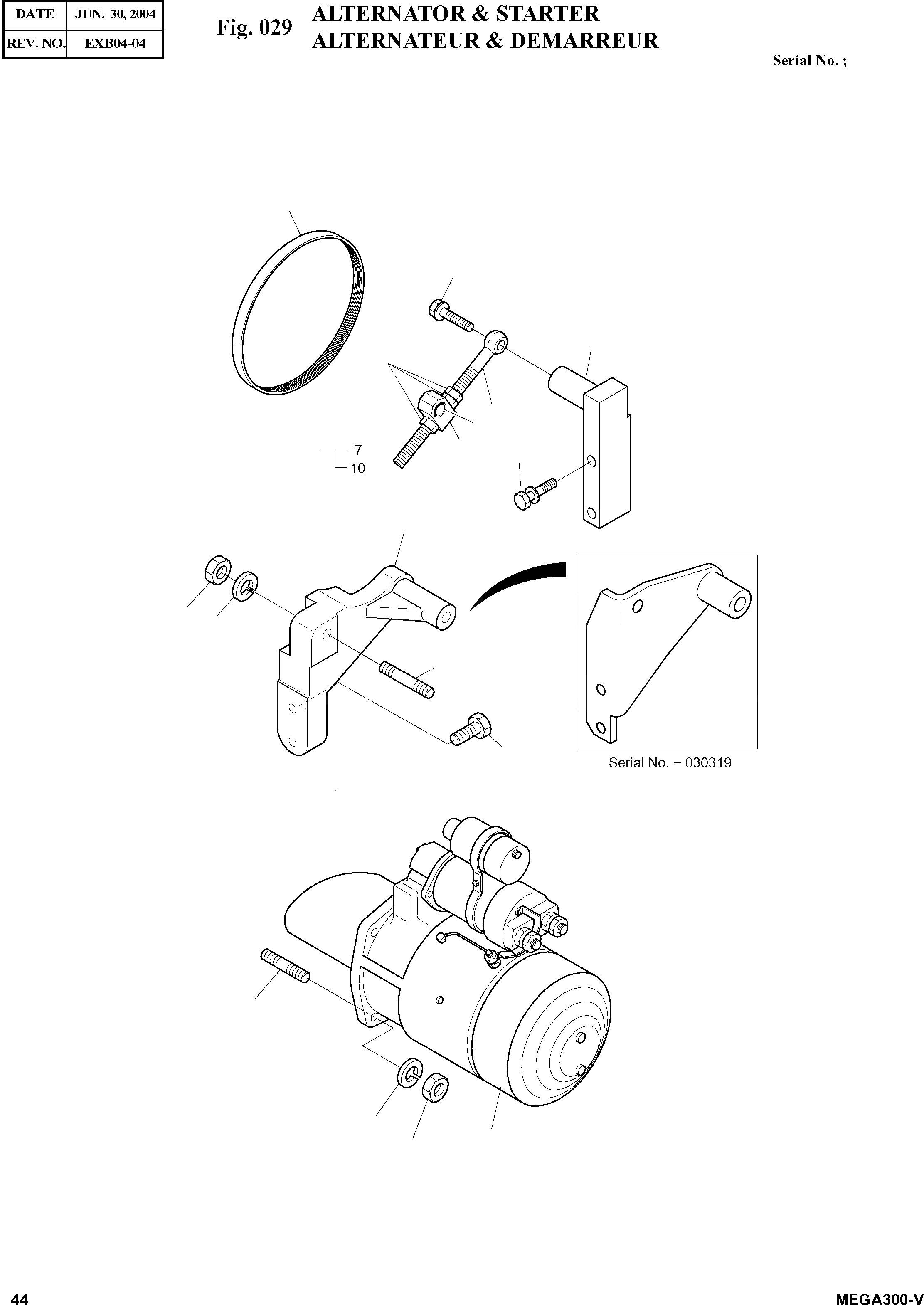 | DATE | JUN. 30, 2004 |
|---|---|
| REV. NO. | EXB04-04 |

Fig. 029 ALTERNATOR & STARTER
ALTERNATEUR & DEMARREUR

Serial No. ;

7
10

Serial No. ~ 030319

44

MEGA300-V