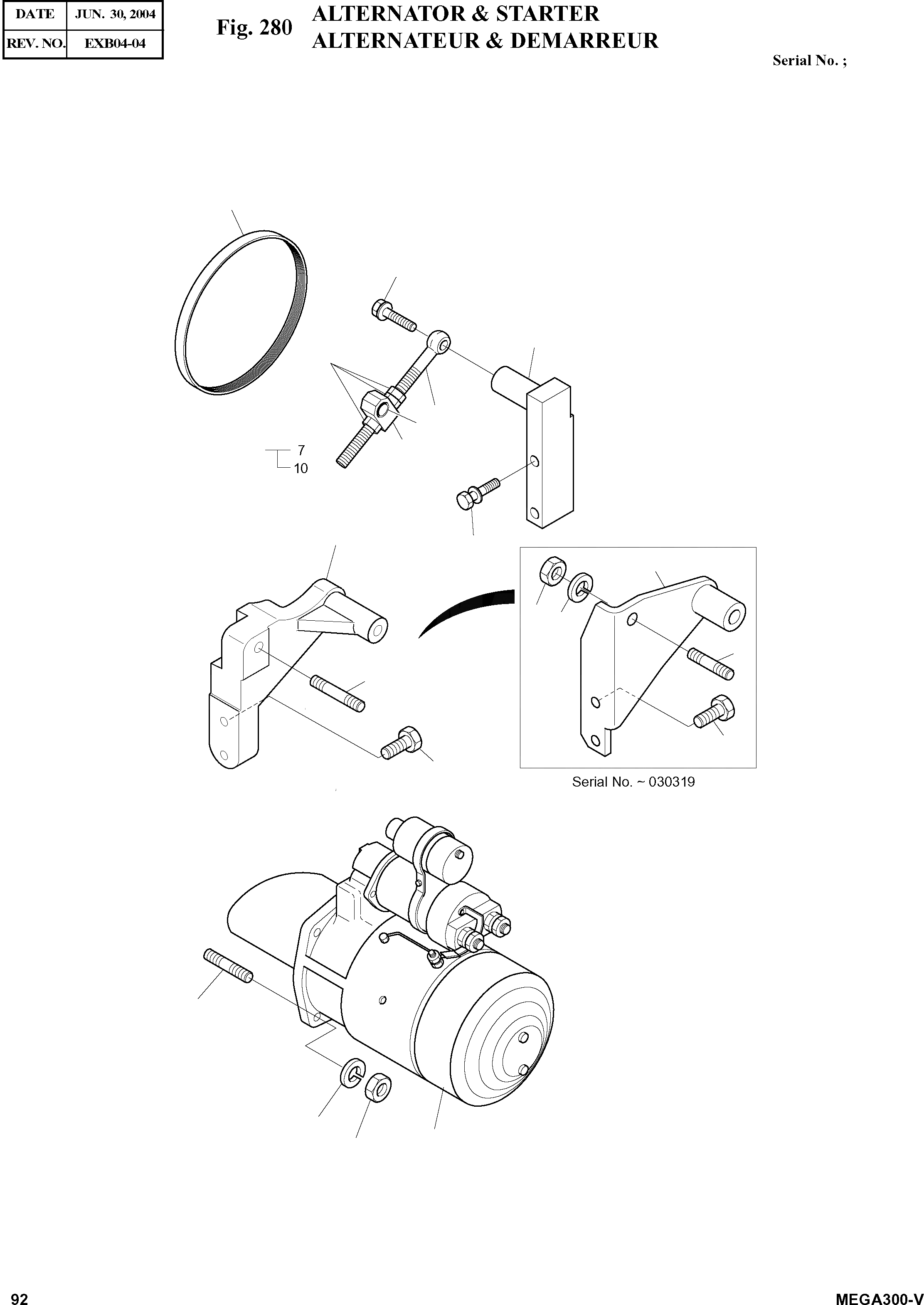 | DATE | JUN. 30, 2004 |
|---|---|
| REV. NO. | EXB04-04 |

Fig. 280 ALTERNATOR & STARTER
ALTERNATEUR & DEMARREUR

Serial No. ;

7
10

Serial No. ~ 030319

92

MEGA300-V