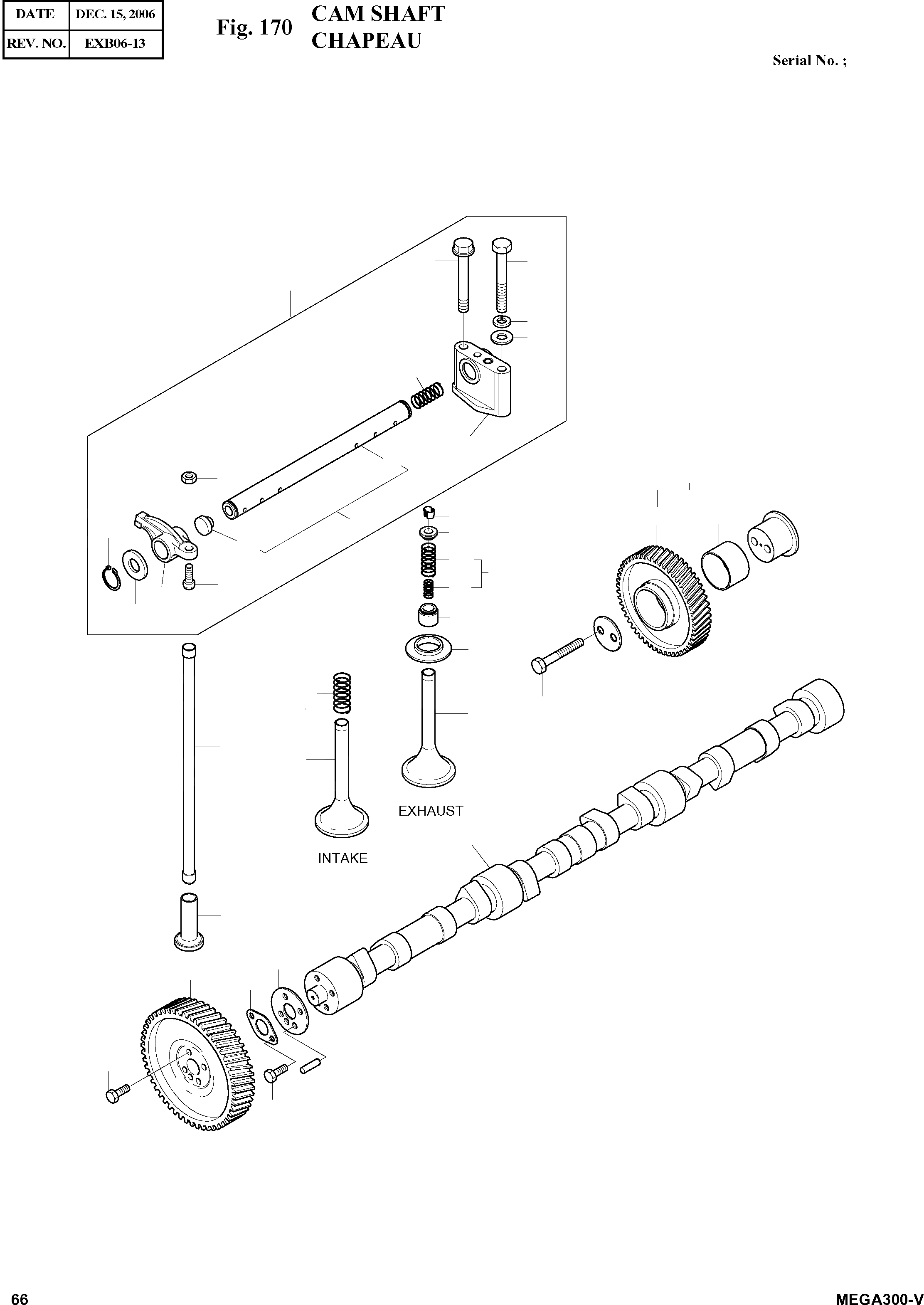 | DATE | DEC. 15, 2006 |
|---|---|
| REV. NO. | EXB06-13 |

Fig. 170 CAM SHAFT
CHAPEAU

Serial No. ;

EXHAUST

INTAKE

66

MEGA300-V