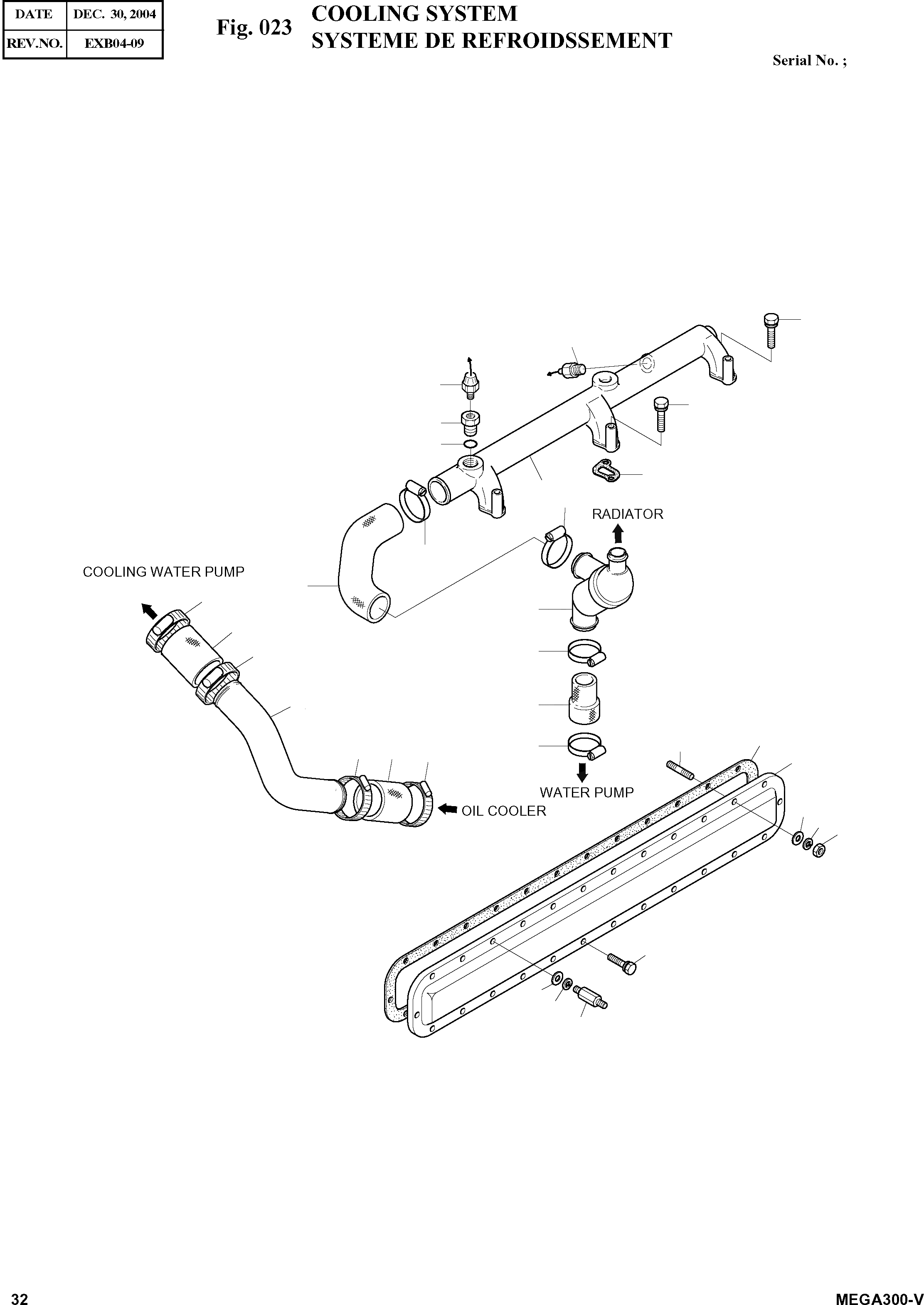 | DATE | DEC. 30, 2004 |
|---|---|
| REV.NO. | EXB04-09 |

Fig. 023 COOLING SYSTEM
SYSTEME DE REFROIDSSEMENT

Serial No. ;

RADIATOR

COOLING WATER PUMP

WATER PUMP

OIL COOLER

32

MEGA300-V